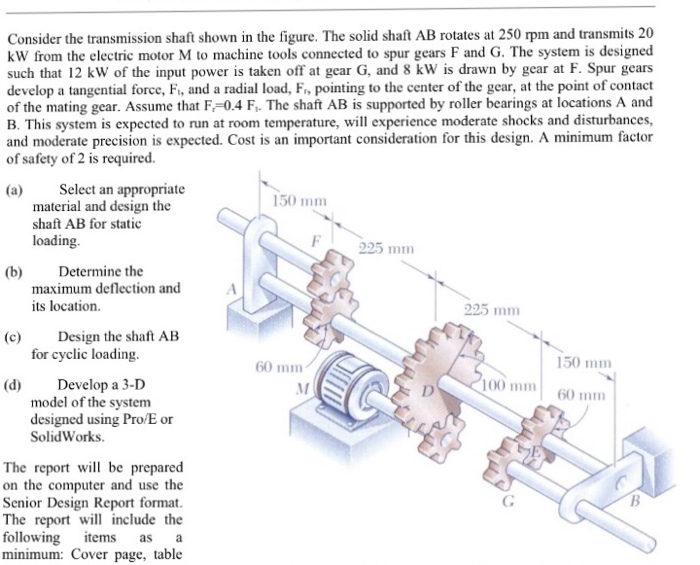 Consider the transmission shaft shown in the figure. The solid shaft AB rotates at 250 rpm and transmits 20 kW from the electric motor M to machine tools connected to spur gears F and G. The system is designed such that 12 kW of the input power is taken off at gear G, and 8 kW is drawn by gear at F. Spur gears develop a tangential force, $F_t$, and a radial load, $F_r$, pointing to the center of the gear, at the point of contact of the mating gear. Assume that $F_r$=0.4 $F_t$. The shaft AB is supported by roller bearings at locations A and B. This system is expected to run at room temperature, will experience moderate shocks and disturbances, and moderate precision is expected. Cost is an important consideration for this design. A minimum factor of safety of 2 is required.

(a) Select an appropriate material and design the shaft AB for static loading.

(b) Determine the maximum deflection and its location.

(c) Design the shaft AB for cyclic loading.

(d) Develop a 3-D model of the system designed using Pro/E or SolidWorks.

The report will be prepared on the computer and use the Senior Design Report format. The report will include the following items as a minimum: Cover page, table

150 mm
F
225 mm
A
225 mm
60 mm
M
D
100 mm
150 mm
60 mm
E
G
C
B