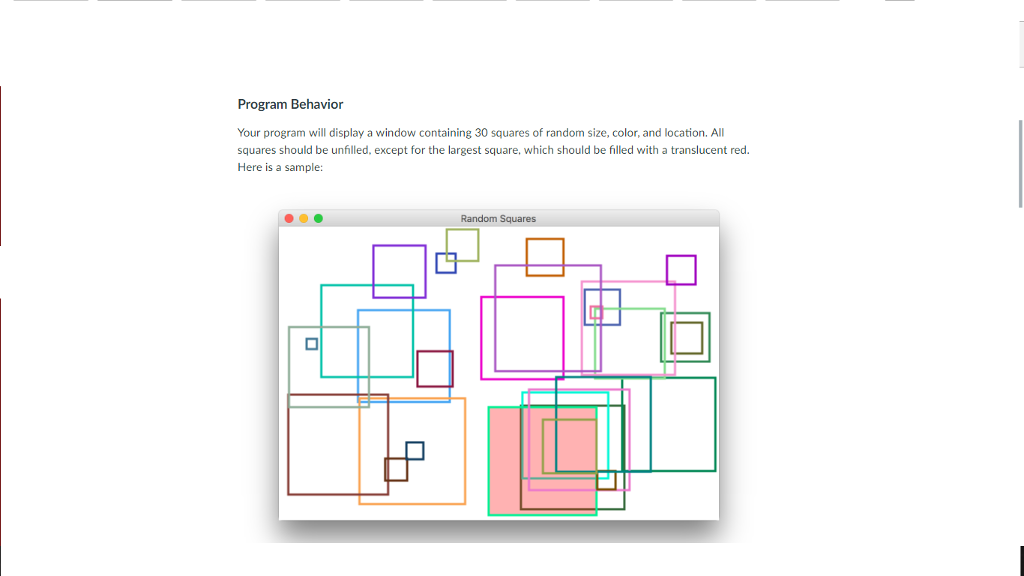 Program Behavior

Your program will display a window containing 30 squares of random size, color, and location. All squares should be unfilled, except for the largest square, which should be filled with a translucent red. Here is a sample:

Random Squares