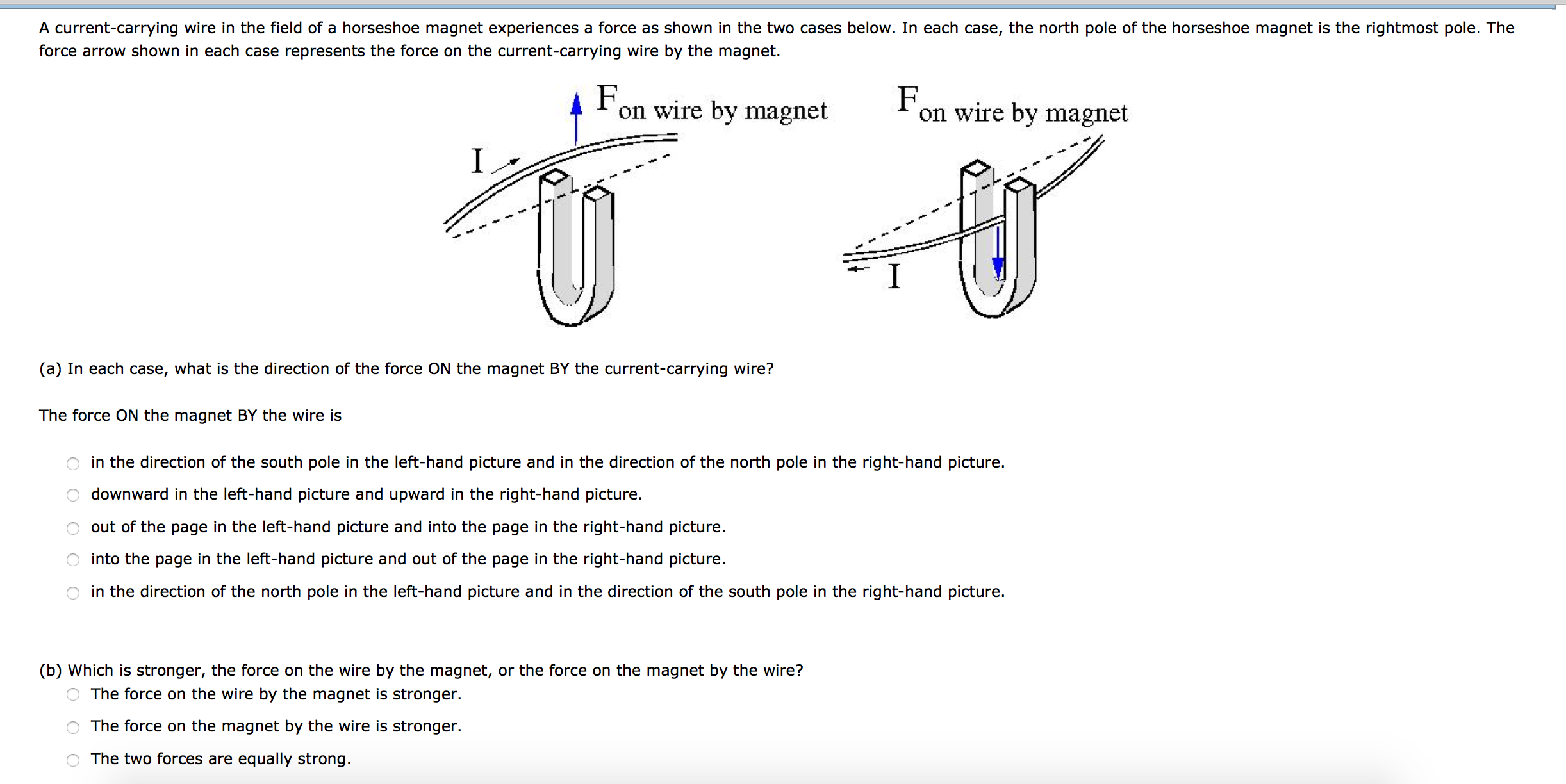 A current-carrying wire in the field of a horseshoe magnet experiences a force as shown in the two cases below. In each case, the north pole of the horseshoe magnet is the rightmost pole. The force arrow shown in each case represents the force on the current-carrying wire by the magnet.

$F_{\text{on wire by magnet}}$

I

$F_{\text{on wire by magnet}}$

I

(a) In each case, what is the direction of the force ON the magnet BY the current-carrying wire?

The force ON the magnet BY the wire is

in the direction of the south pole in the left-hand picture and in the direction of the north pole in the right-hand picture.

downward in the left-hand picture and upward in the right-hand picture.

out of the page in the left-hand picture and into the page in the right-hand picture.

into the page in the left-hand picture and out of the page in the right-hand picture.

in the direction of the north pole in the left-hand picture and in the direction of the south pole in the right-hand picture.

(b) Which is stronger, the force on the wire by the magnet, or the force on the magnet by the wire?

The force on the wire by the magnet is stronger.

The force on the magnet by the wire is stronger.

The two forces are equally strong.