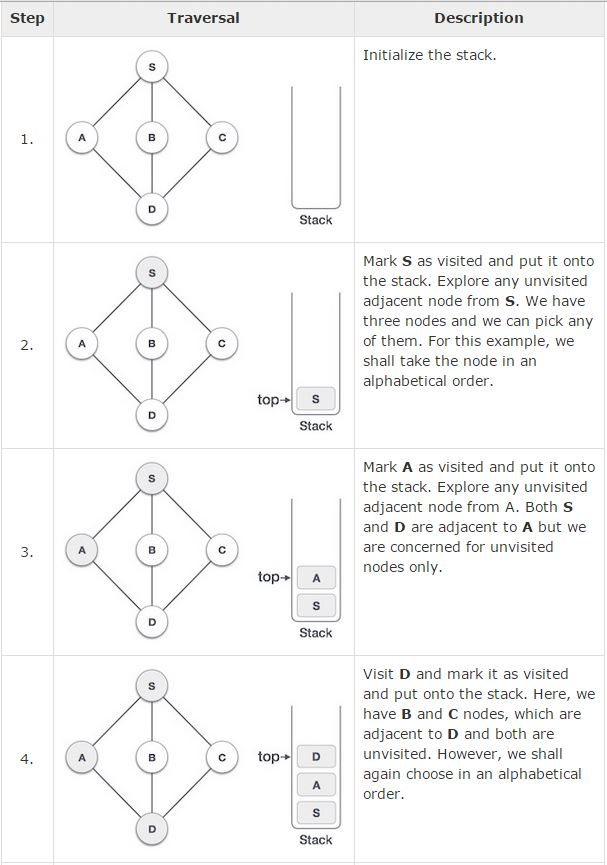 | Step | Traversal | Description |
|---|---|---|
| 1. | S A B C D Stack | Initialize the stack. |
| 2. | S A B C D top→ S Stack | Mark **S** as visited and put it onto the stack. Explore any unvisited adjacent node from **S**. We have three nodes and we can pick any of them. For this example, we shall take the node in an alphabetical order. |
| 3. | S A B C D top→ A S Stack | Mark **A** as visited and put it onto the stack. Explore any unvisited adjacent node from A. Both **S** and **D** are adjacent to **A** but we are concerned for unvisited nodes only. |
| 4. | S A B C D top→ D A S Stack | Visit **D** and mark it as visited and put onto the stack. Here, we have **B** and **C** nodes, which are adjacent to **D** and both are unvisited. However, we shall again choose in an alphabetical order. |