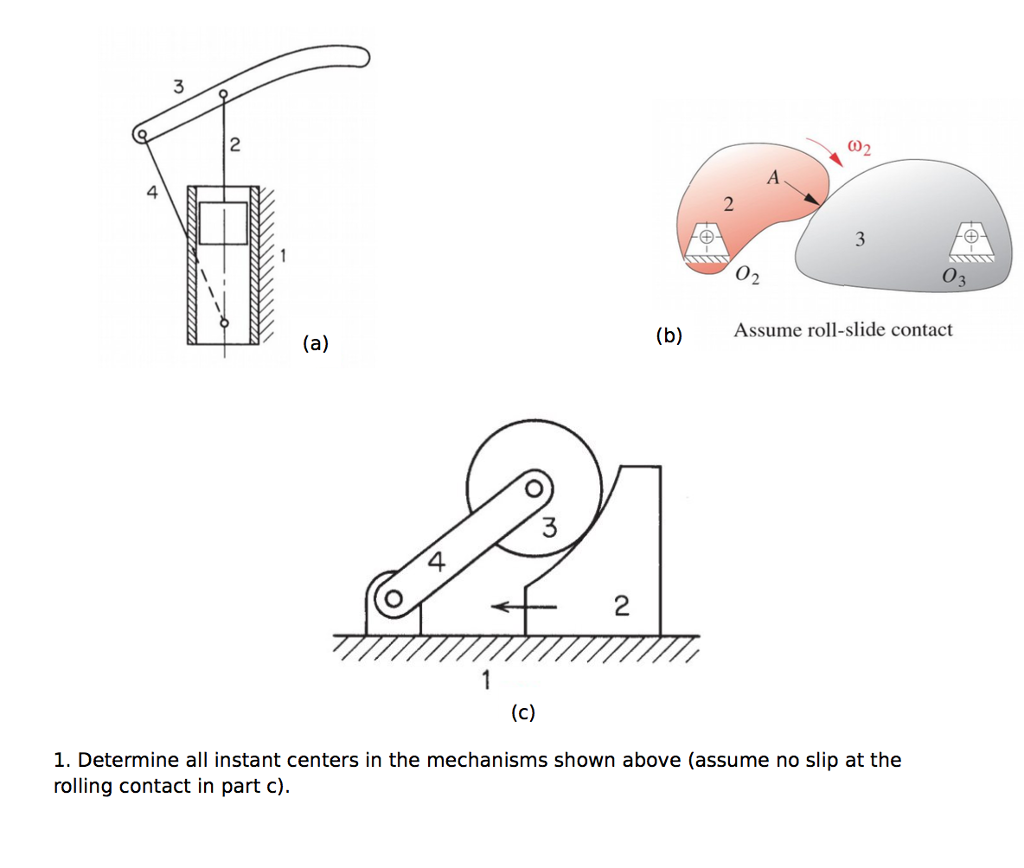 3
2
4
1
(a)

$\omega_2$
A
2
3
$O_2$
$O_3$
(b)
Assume roll-slide contact

3
4
2
1
(c)

1. Determine all instant centers in the mechanisms shown above (assume no slip at the rolling contact in part c).