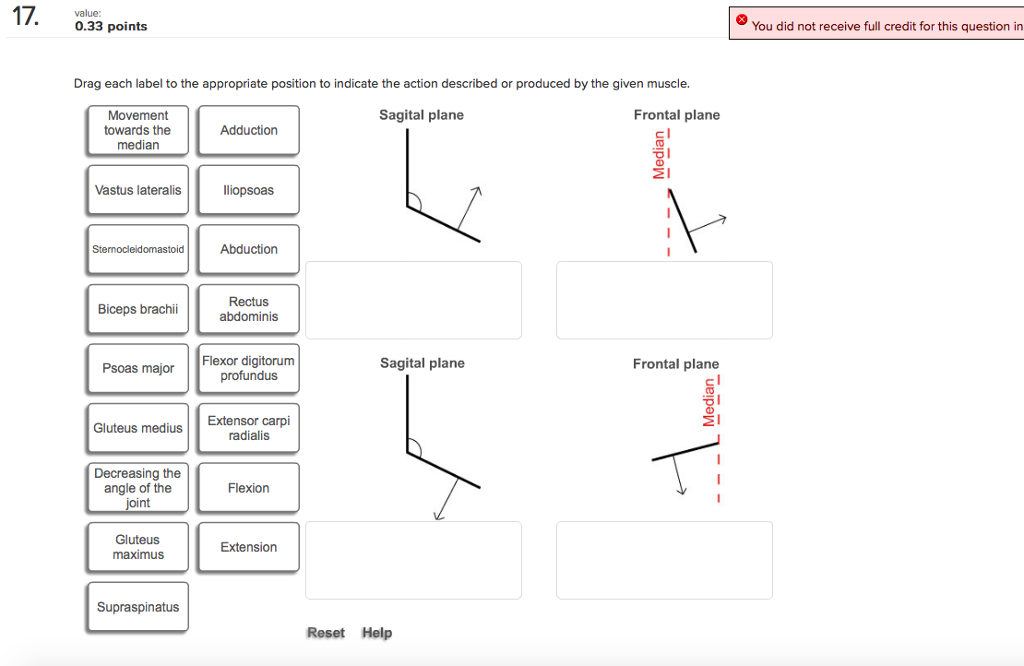 17.

value:
0.33 points

You did not receive full credit for this question in

Drag each label to the appropriate position to indicate the action described or produced by the given muscle.

Movement towards the median

Adduction

Vastus lateralis

Iliopsoas

Sternocleidomastoid

Abduction

Biceps brachii

Rectus abdominis

Psoas major

Flexor digitorum profundus

Gluteus medius

Extensor carpi radialis

Decreasing the angle of the joint

Flexion

Gluteus maximus

Extension

Supraspinatus

Sagital plane

Frontal plane

Median

Sagital plane

Frontal plane

Median

Reset Help