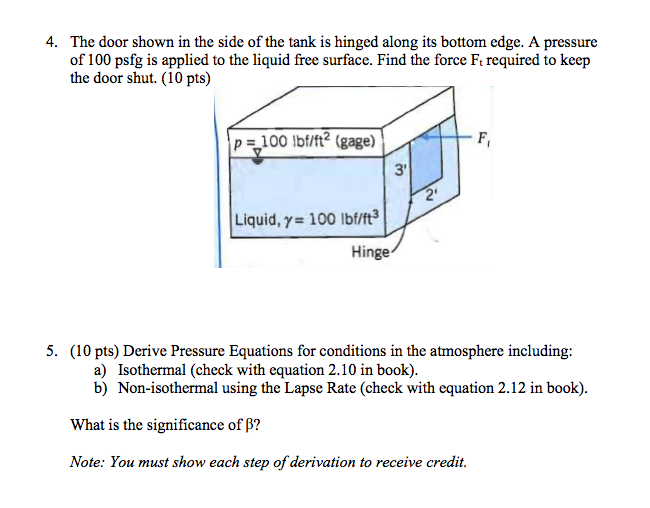 4. The door shown in the side of the tank is hinged along its bottom edge. A pressure of 100 psfg is applied to the liquid free surface. Find the force $F_t$ required to keep the door shut. (10 pts)

$p = 100$ lbf/ft$^2$ (gage)

$F_t$

3'

2'

Liquid, $\gamma = 100$ lbf/ft$^3$

Hinge

5. (10 pts) Derive Pressure Equations for conditions in the atmosphere including:
a) Isothermal (check with equation 2.10 in book).
b) Non-isothermal using the Lapse Rate (check with equation 2.12 in book).

What is the significance of β?

Note: You must show each step of derivation to receive credit.