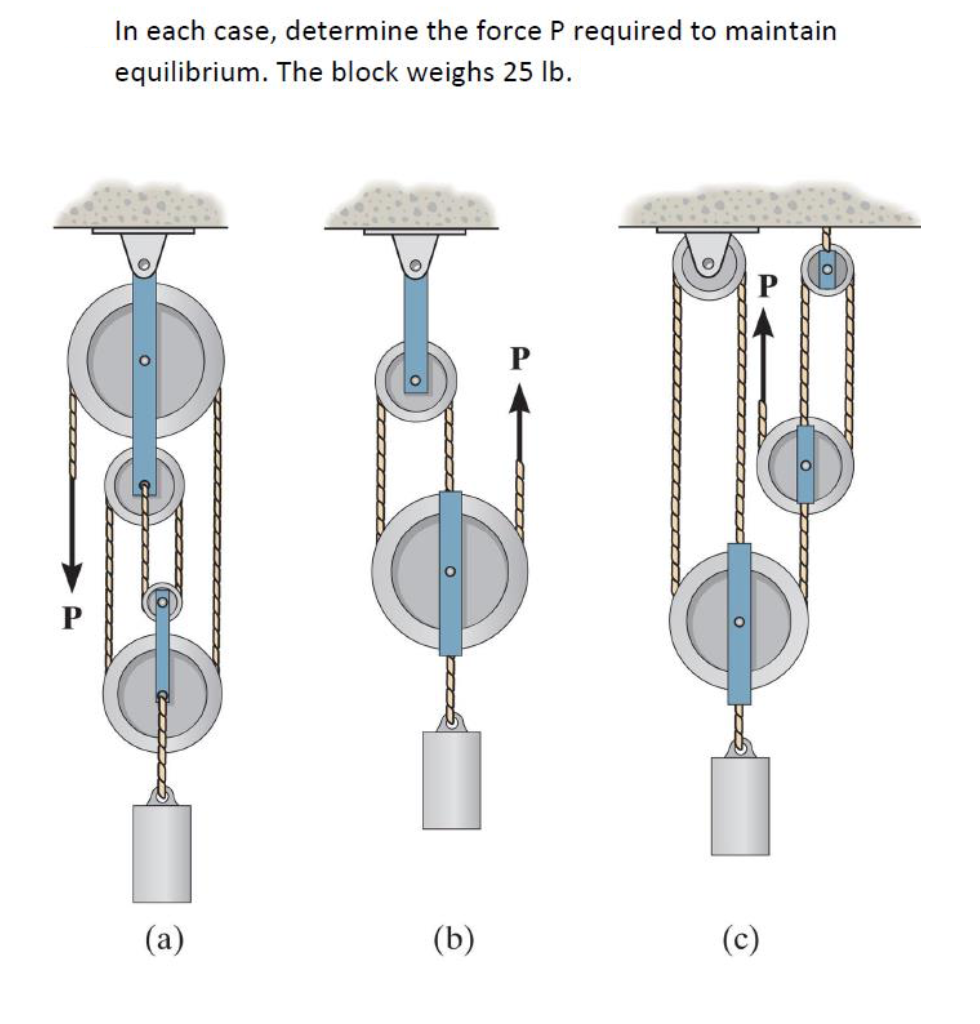 In each case, determine the force P required to maintain equilibrium. The block weighs 25 lb.

P

P

P

(a)

(b)

(c)