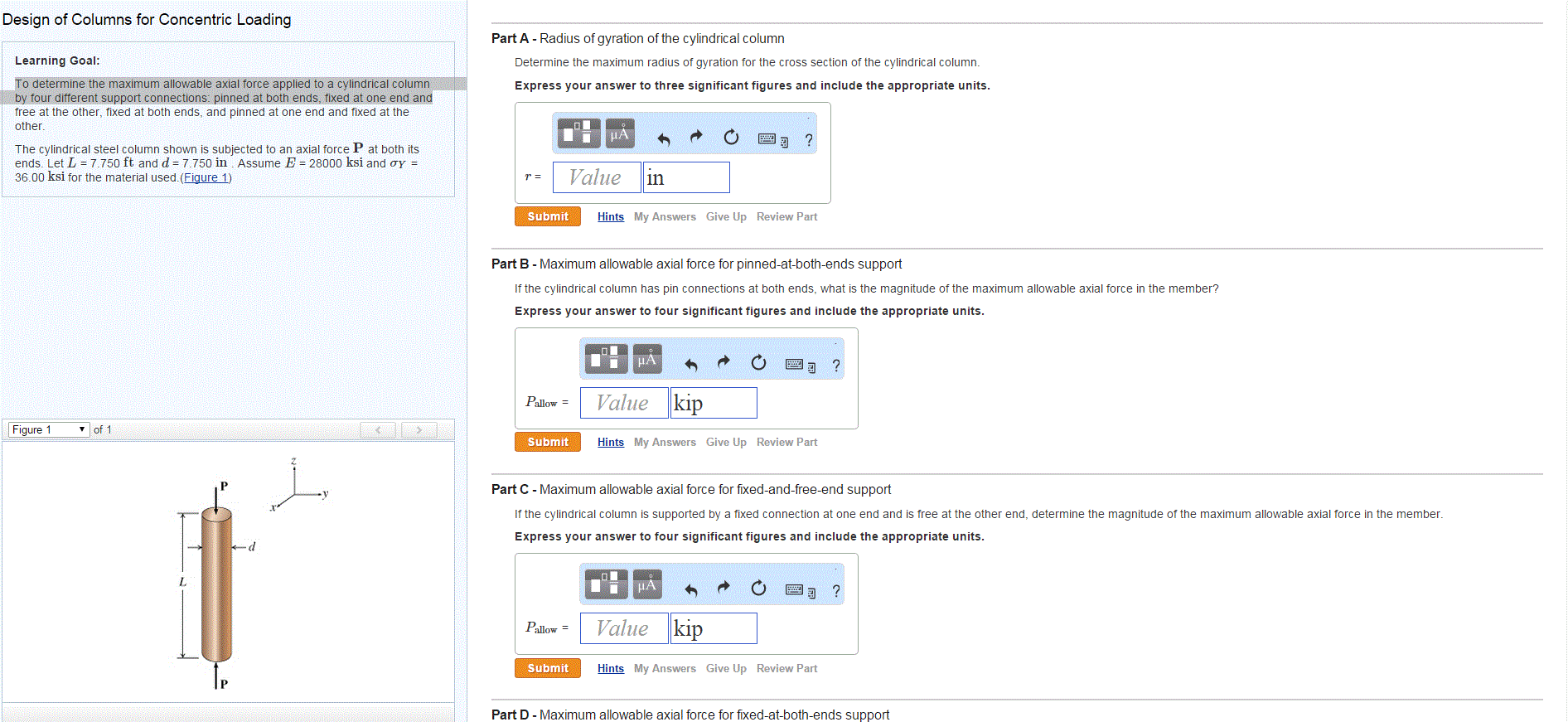 Design of Columns for Concentric Loading

Learning Goal:

To determine the maximum allowable axial force applied to a cylindrical column by four different support connections: pinned at both ends, fixed at one end and free at the other, fixed at both ends, and pinned at one end and fixed at the other.

The cylindrical steel column shown is subjected to an axial force $\mathbf{P}$ at both its ends. Let $L$ = 7.750 ft and $d$ = 7.750 in . Assume $E$ = 28000 ksi and $\sigma_Y$ = 36.00 ksi for the material used.(Figure 1)

Figure 1 of 1

z
y
x
P
d
L
P

Part A - Radius of gyration of the cylindrical column

Determine the maximum radius of gyration for the cross section of the cylindrical column.

Express your answer to three significant figures and include the appropriate units.

μÅ ?

$r$ = Value in

Submit Hints My Answers Give Up Review Part

Part B - Maximum allowable axial force for pinned-at-both-ends support

If the cylindrical column has pin connections at both ends, what is the magnitude of the maximum allowable axial force in the member?

Express your answer to four significant figures and include the appropriate units.

μÅ ?

$P_{allow}$ = Value kip

Submit Hints My Answers Give Up Review Part

Part C - Maximum allowable axial force for fixed-and-free-end support

If the cylindrical column is supported by a fixed connection at one end and is free at the other end, determine the magnitude of the maximum allowable axial force in the member.

Express your answer to four significant figures and include the appropriate units.

μÅ ?

$P_{allow}$ = Value kip

Submit Hints My Answers Give Up Review Part

Part D - Maximum allowable axial force for fixed-at-both-ends support