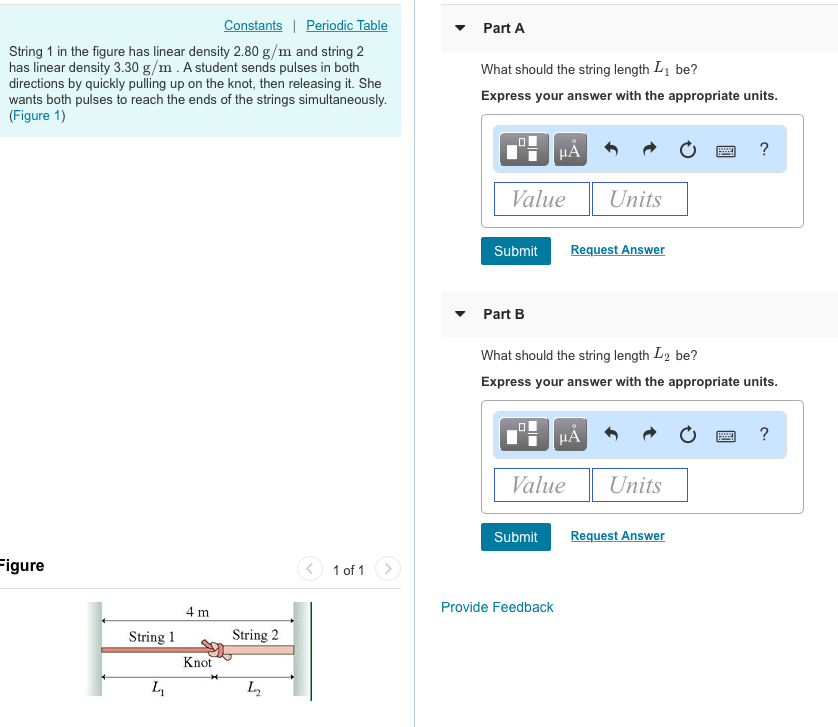 Constants | Periodic Table

String 1 in the figure has linear density 2.80 $g/m$ and string 2 has linear density 3.30 $g/m$ . A student sends pulses in both directions by quickly pulling up on the knot, then releasing it. She wants both pulses to reach the ends of the strings simultaneously. (Figure 1)

Figure

1 of 1

4 m

String 1

String 2

Knot

$L_1$

$L_2$

Part A

What should the string length $L_1$ be?

Express your answer with the appropriate units.

μÅ

?

Value

Units

Submit

Request Answer

Part B

What should the string length $L_2$ be?

Express your answer with the appropriate units.

μÅ

?

Value

Units

Submit

Request Answer

Provide Feedback