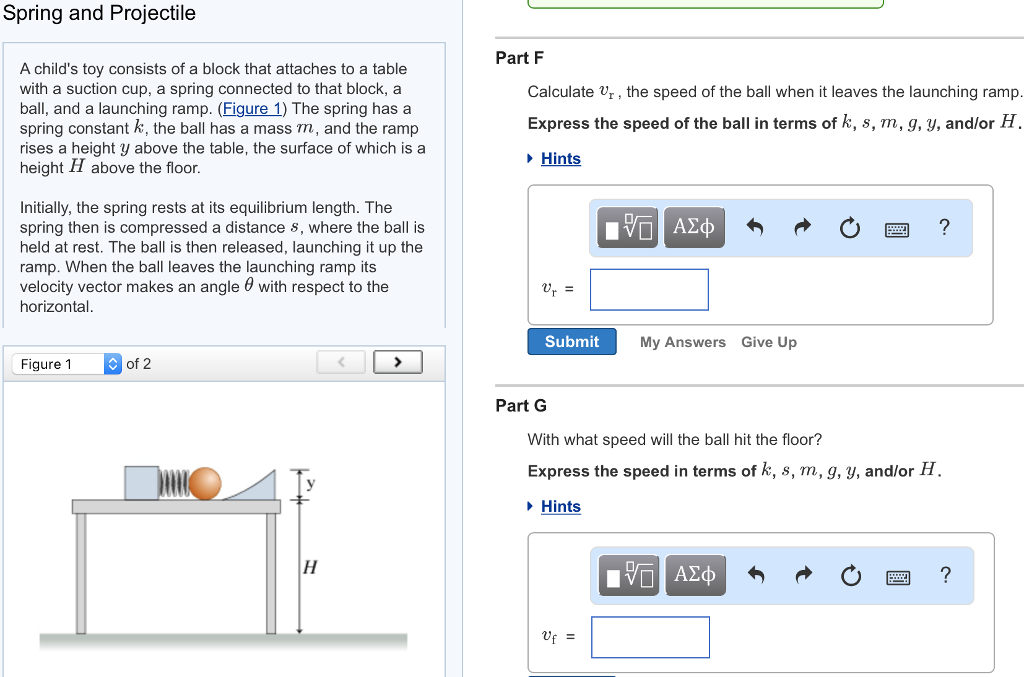 Spring and Projectile

A child's toy consists of a block that attaches to a table with a suction cup, a spring connected to that block, a ball, and a launching ramp. (Figure 1) The spring has a spring constant $k$, the ball has a mass $m$, and the ramp rises a height $y$ above the table, the surface of which is a height $H$ above the floor.

Initially, the spring rests at its equilibrium length. The spring then is compressed a distance $s$, where the ball is held at rest. The ball is then released, launching it up the ramp. When the ball leaves the launching ramp its velocity vector makes an angle $\theta$ with respect to the horizontal.

Figure 1 of 2

y

H

Part F

Calculate $v_r$, the speed of the ball when it leaves the launching ramp.

Express the speed of the ball in terms of $k$, $s$, $m$, $g$, $y$, and/or $H$.

Hints

ΑΣφ ?

$v_r$ =

Submit My Answers Give Up

Part G

With what speed will the ball hit the floor?

Express the speed in terms of $k$, $s$, $m$, $g$, $y$, and/or $H$.

Hints

ΑΣφ ?

$v_f$ =