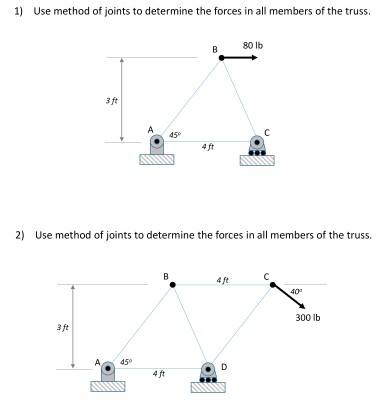 1) Use method of joints to determine the forces in all members of the truss.

B

80 lb

3 ft

A

45°

4 ft

C

2) Use method of joints to determine the forces in all members of the truss.

B

4 ft

C

40°

300 lb

3 ft

A

45°

4 ft

D