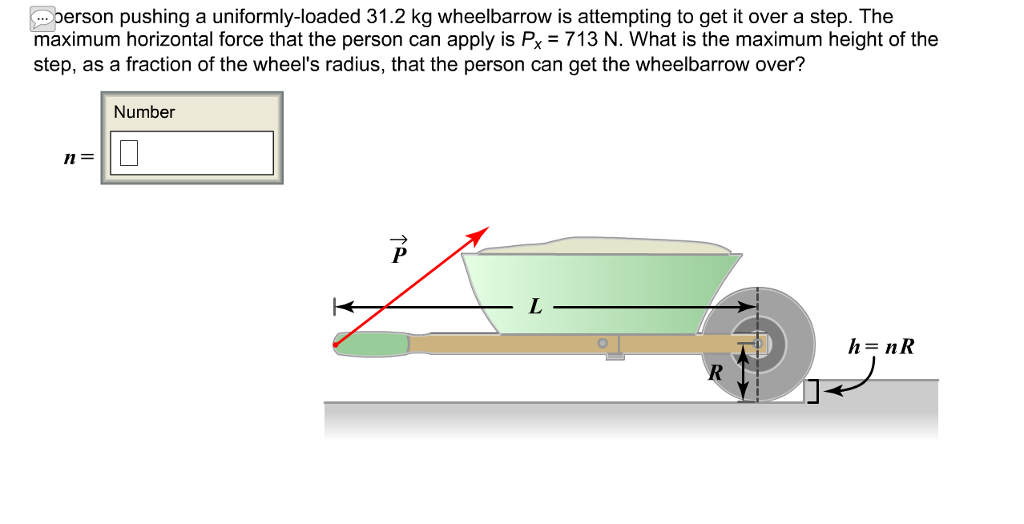 person pushing a uniformly-loaded 31.2 kg wheelbarrow is attempting to get it over a step. The maximum horizontal force that the person can apply is $P_x$ = 713 N. What is the maximum height of the step, as a fraction of the wheel's radius, that the person can get the wheelbarrow over?

Number

$n =$

$\vec{P}$

$L$

$R$

$h = nR$