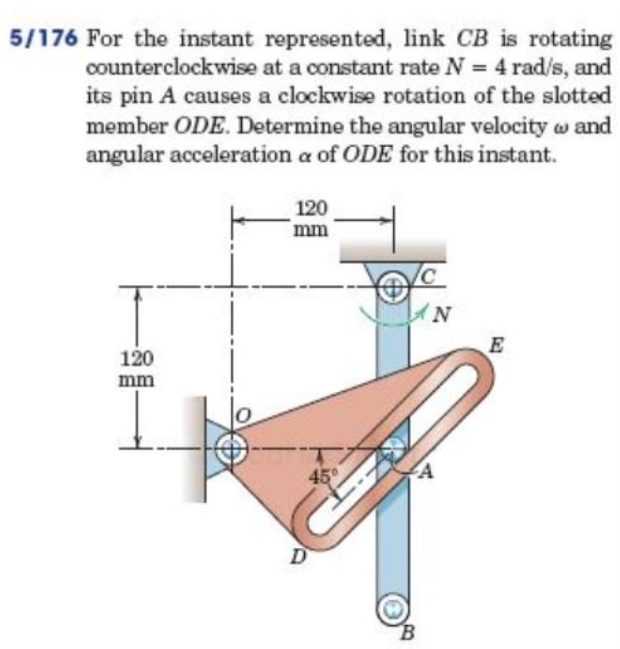 5/176 For the instant represented, link $CB$ is rotating counterclockwise at a constant rate $N = 4$ rad/s, and its pin $A$ causes a clockwise rotation of the slotted member $ODE$. Determine the angular velocity $\omega$ and angular acceleration $\alpha$ of $ODE$ for this instant.

120 mm

C

N

E

120 mm

O

45°

A

D

B