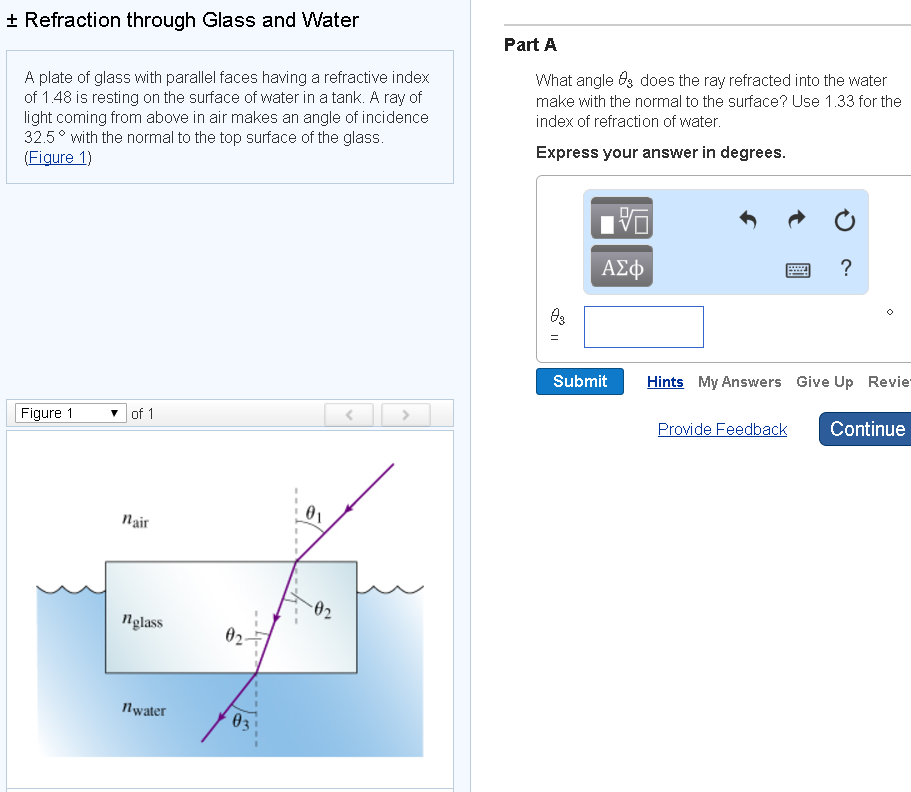 ± Refraction through Glass and Water

A plate of glass with parallel faces having a refractive index of 1.48 is resting on the surface of water in a tank. A ray of light coming from above in air makes an angle of incidence 32.5 ° with the normal to the top surface of the glass. (Figure 1)

Figure 1 ▼ of 1

< >

$n_{air}$

$\theta_1$

$n_{glass}$

$\theta_2$

$\theta_2$

$n_{water}$

$\theta_3$

Part A

What angle $\theta_3$ does the ray refracted into the water make with the normal to the surface? Use 1.33 for the index of refraction of water.

Express your answer in degrees.

ΑΣφ

?

$\theta_3$ =

°

Submit

Hints My Answers Give Up Revie

Provide Feedback

Continue