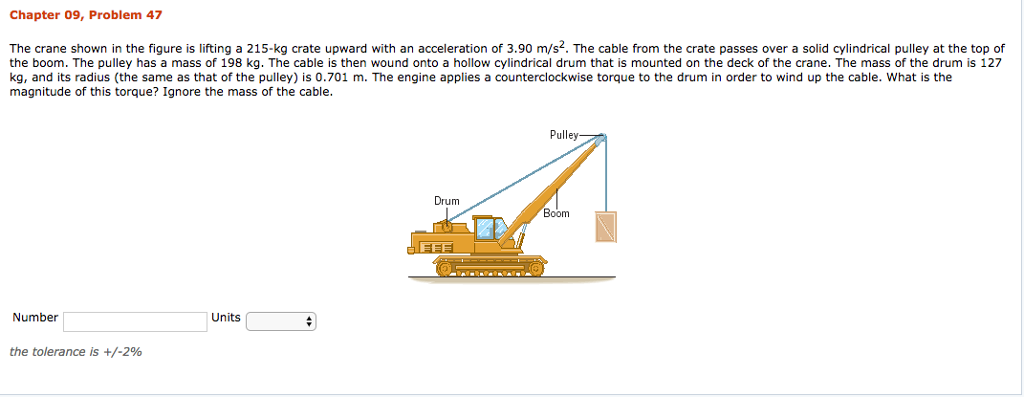 Chapter 09, Problem 47

The crane shown in the figure is lifting a 215-kg crate upward with an acceleration of 3.90 m/s$^2$. The cable from the crate passes over a solid cylindrical pulley at the top of the boom. The pulley has a mass of 198 kg. The cable is then wound onto a hollow cylindrical drum that is mounted on the deck of the crane. The mass of the drum is 127 kg, and its radius (the same as that of the pulley) is 0.701 m. The engine applies a counterclockwise torque to the drum in order to wind up the cable. What is the magnitude of this torque? Ignore the mass of the cable.

Pulley
Drum
Boom

Number
Units

the tolerance is +/-2%