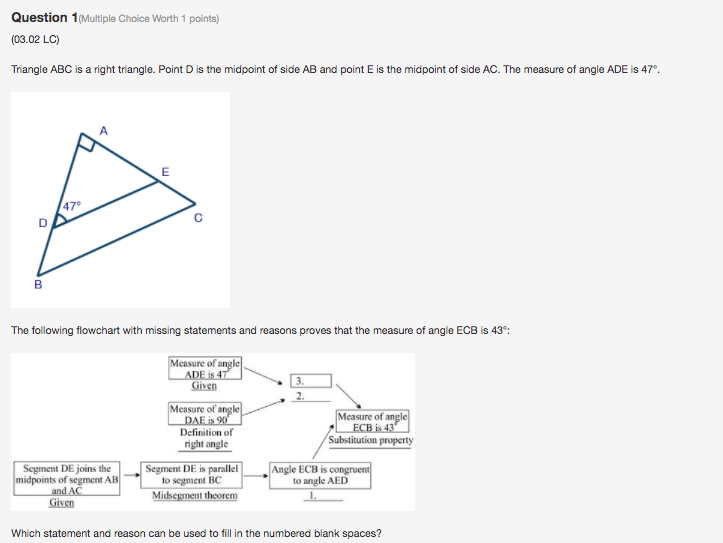 Question 1(Multiple Choice Worth 1 points)

(03.02 LC)

Triangle ABC is a right triangle. Point D is the midpoint of side AB and point E is the midpoint of side AC. The measure of angle ADE is 47°.

A
E
47°
D
C
B

The following flowchart with missing statements and reasons proves that the measure of angle ECB is 43°:

Measure of angle ADE is 47°
Given

3.
2.

Measure of angle DAE is 90°
Definition of right angle

Measure of angle ECB is 43°
Substitution property

Segment DE joins the midpoints of segment AB and AC
Given

Segment DE is parallel to segment BC
Midsegment theorem

Angle ECB is congruent to angle AED
1.

Which statement and reason can be used to fill in the numbered blank spaces?