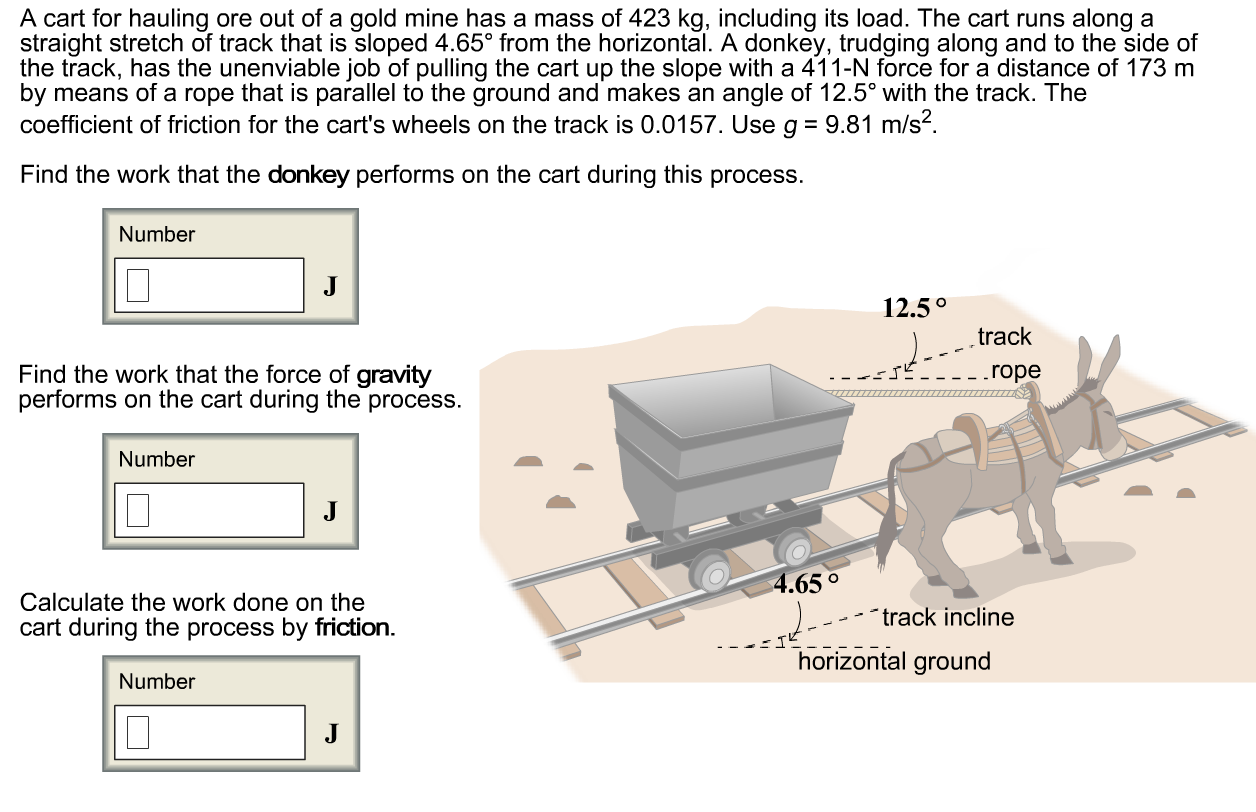 A cart for hauling ore out of a gold mine has a mass of 423 kg, including its load. The cart runs along a straight stretch of track that is sloped 4.65° from the horizontal. A donkey, trudging along and to the side of the track, has the unenviable job of pulling the cart up the slope with a 411-N force for a distance of 173 m by means of a rope that is parallel to the ground and makes an angle of 12.5° with the track. The coefficient of friction for the cart's wheels on the track is 0.0157. Use $g = 9.81$ m/s$^2$.

Find the work that the donkey performs on the cart during this process.

Number

J

Find the work that the force of gravity performs on the cart during the process.

Number

J

Calculate the work done on the cart during the process by friction.

Number

J

12.5 °

track

rope

4.65 °

track incline

horizontal ground