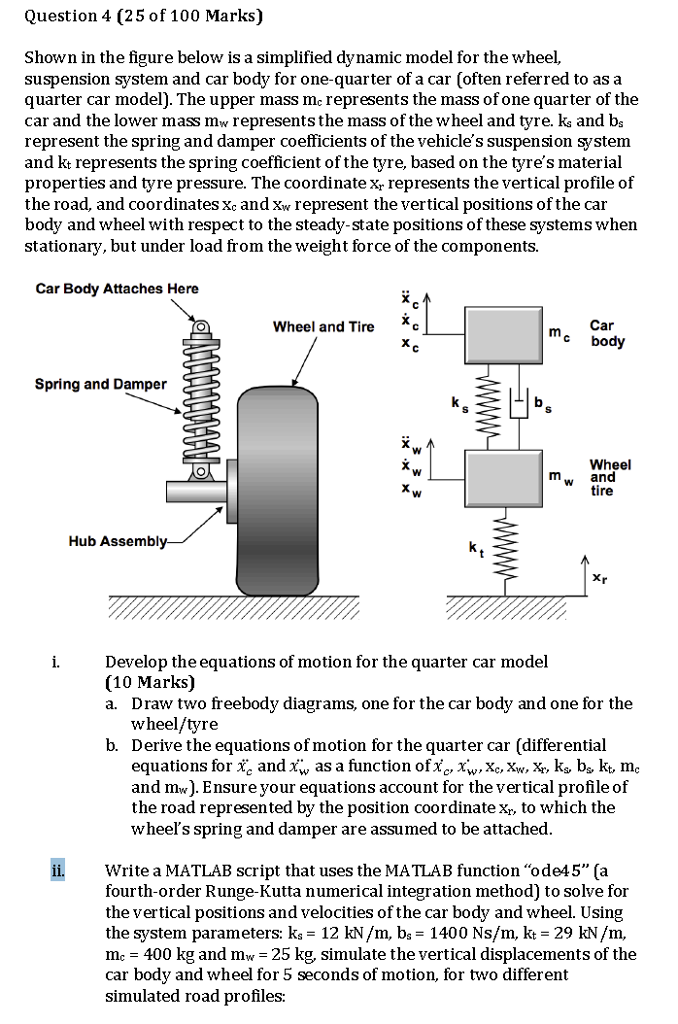 Question 4 (25 of 100 Marks)

Shown in the figure below is a simplified dynamic model for the wheel, suspension system and car body for one-quarter of a car (often referred to as a quarter car model). The upper mass $m_c$ represents the mass of one quarter of the car and the lower mass $m_w$ represents the mass of the wheel and tyre. $k_s$ and $b_s$ represent the spring and damper coefficients of the vehicle's suspension system and $k_t$ represents the spring coefficient of the tyre, based on the tyre's material properties and tyre pressure. The coordinate $x_r$ represents the vertical profile of the road, and coordinates $x_c$ and $x_w$ represent the vertical positions of the car body and wheel with respect to the steady-state positions of these systems when stationary, but under load from the weight force of the components.

Car Body Attaches Here

Wheel and Tire

Spring and Damper

Hub Assembly

$\ddot{x}_c$
$\dot{x}_c$
$x_c$

$m_c$

Car body

$k_s$

$b_s$

$\ddot{x}_w$
$\dot{x}_w$
$x_w$

$m_w$

Wheel and tire

$k_t$

$x_r$

i. Develop the equations of motion for the quarter car model (10 Marks)
a. Draw two freebody diagrams, one for the car body and one for the wheel/tyre
b. Derive the equations of motion for the quarter car (differential equations for $\ddot{x}_c$ and $\ddot{x}_w$ as a function of $\dot{x}_c$, $\dot{x}_w$, $x_c$, $x_w$, $x_r$, $k_s$, $b_s$, $k_t$, $m_c$ and $m_w$). Ensure your equations account for the vertical profile of the road represented by the position coordinate $x_r$, to which the wheel's spring and damper are assumed to be attached.

ii. Write a MATLAB script that uses the MATLAB function "ode45" (a fourth-order Runge-Kutta numerical integration method) to solve for the vertical positions and velocities of the car body and wheel. Using the system parameters: $k_s$ = 12 kN/m, $b_s$ = 1400 Ns/m, $k_t$ = 29 kN/m, $m_c$ = 400 kg and $m_w$ = 25 kg, simulate the vertical displacements of the car body and wheel for 5 seconds of motion, for two different simulated road profiles: