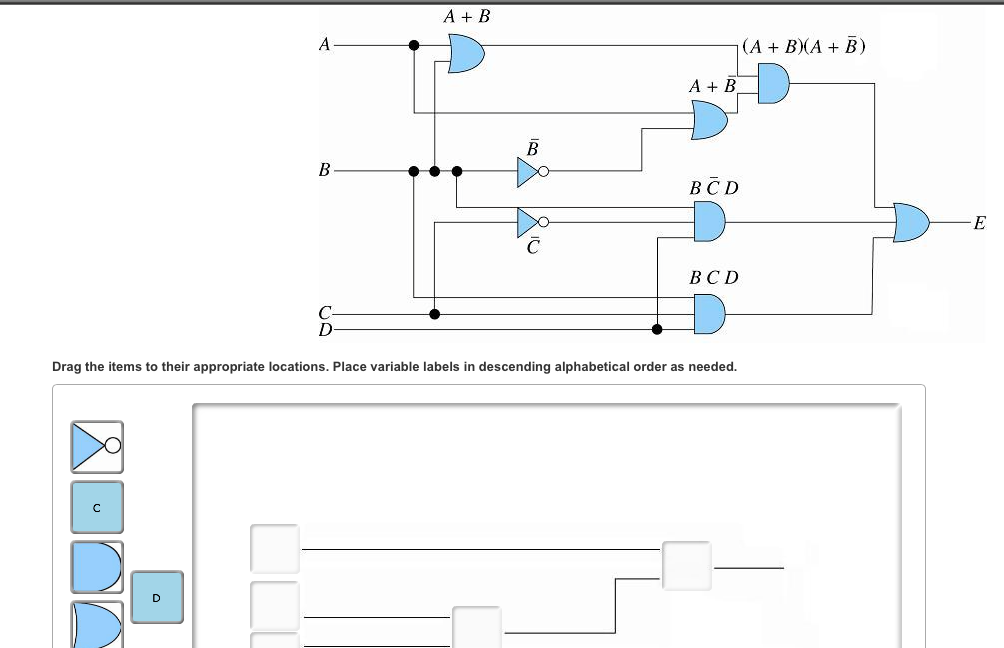 $A + B$

$A$

$(A + B)(A + \bar{B})$

$A + \bar{B}$

$\bar{B}$

$B$

$B \bar{C} D$

$E$

$\bar{C}$

$B C D$

$C$
$D$

Drag the items to their appropriate locations. Place variable labels in descending alphabetical order as needed.

C

D