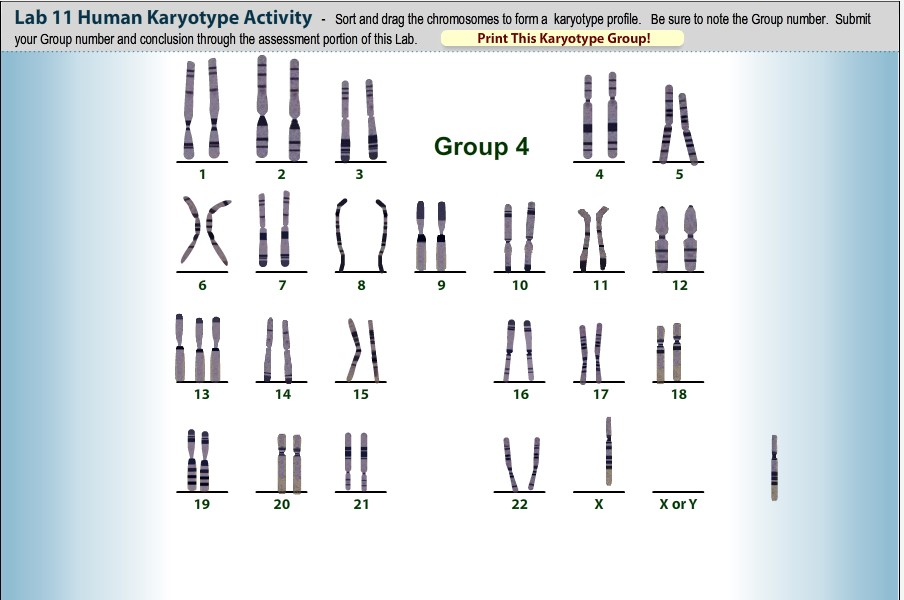 Lab 11 Human Karyotype Activity - Sort and drag the chromosomes to form a karyotype profile. Be sure to note the Group number. Submit your Group number and conclusion through the assessment portion of this Lab.

Print This Karyotype Group!

Group 4

1 2 3 4 5

6 7 8 9 10 11 12

13 14 15 16 17 18

19 20 21 22 X X or Y