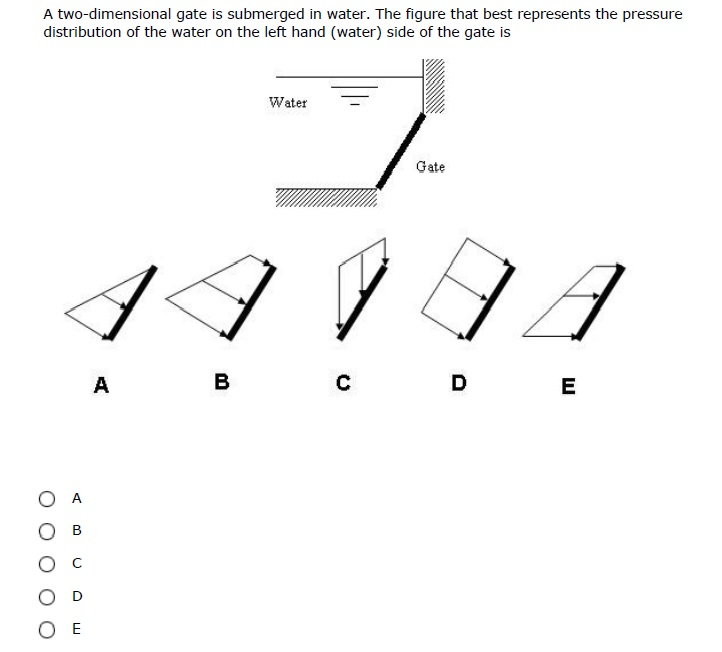 A two-dimensional gate is submerged in water. The figure that best represents the pressure distribution of the water on the left hand (water) side of the gate is

Water

Gate

A

B

C

D

E

A

B

C

D

E