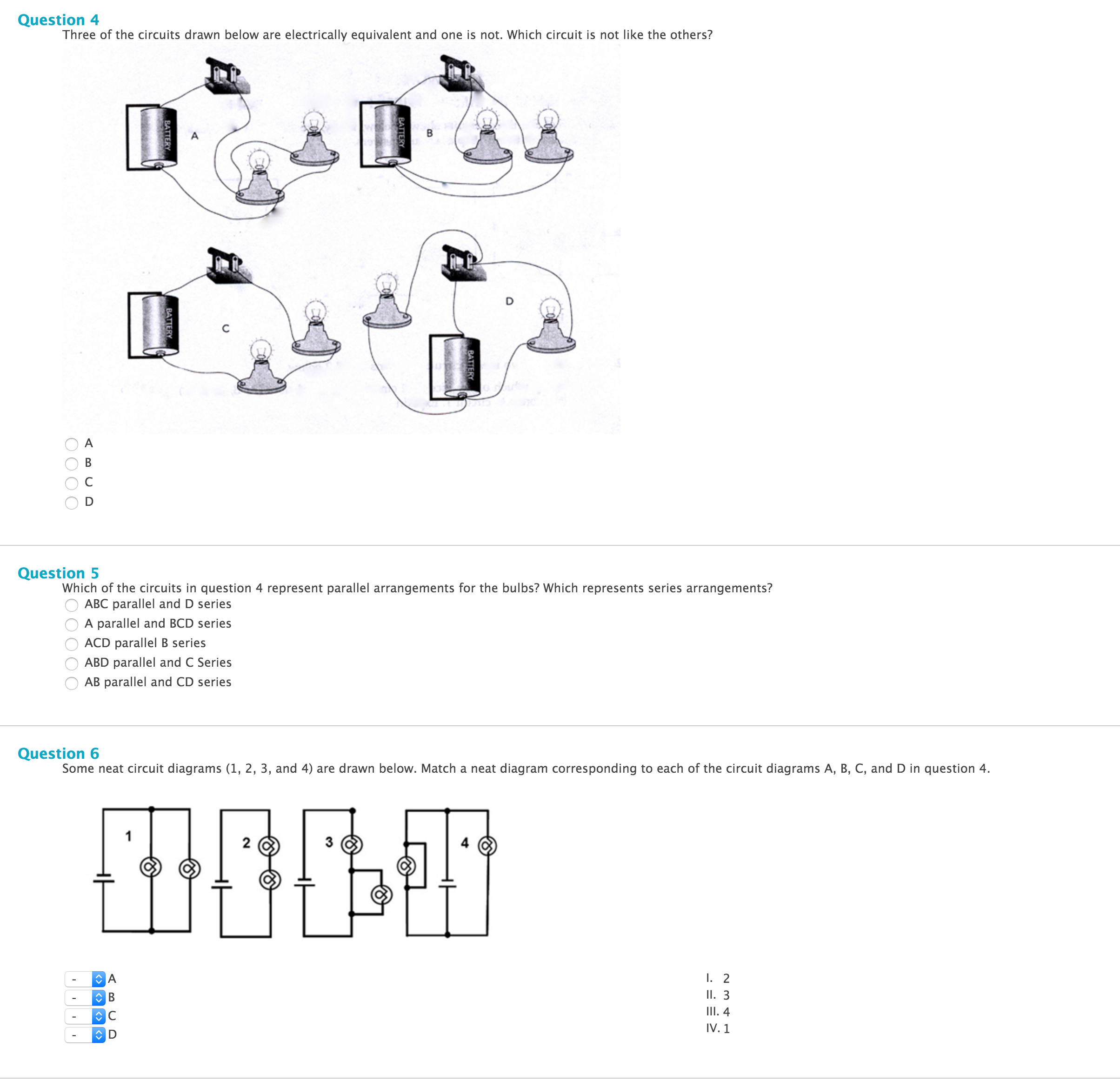 Question 4
Three of the circuits drawn below are electrically equivalent and one is not. Which circuit is not like the others?

BATTERY A
BATTERY B
BATTERY C
D BATTERY

A
B
C
D

Question 5
Which of the circuits in question 4 represent parallel arrangements for the bulbs? Which represents series arrangements?
ABC parallel and D series
A parallel and BCD series
ACD parallel B series
ABD parallel and C Series
AB parallel and CD series

Question 6
Some neat circuit diagrams (1, 2, 3, and 4) are drawn below. Match a neat diagram corresponding to each of the circuit diagrams A, B, C, and D in question 4.

1 2 3 4

- A
- B
- C
- D

I. 2
II. 3
III. 4
IV. 1