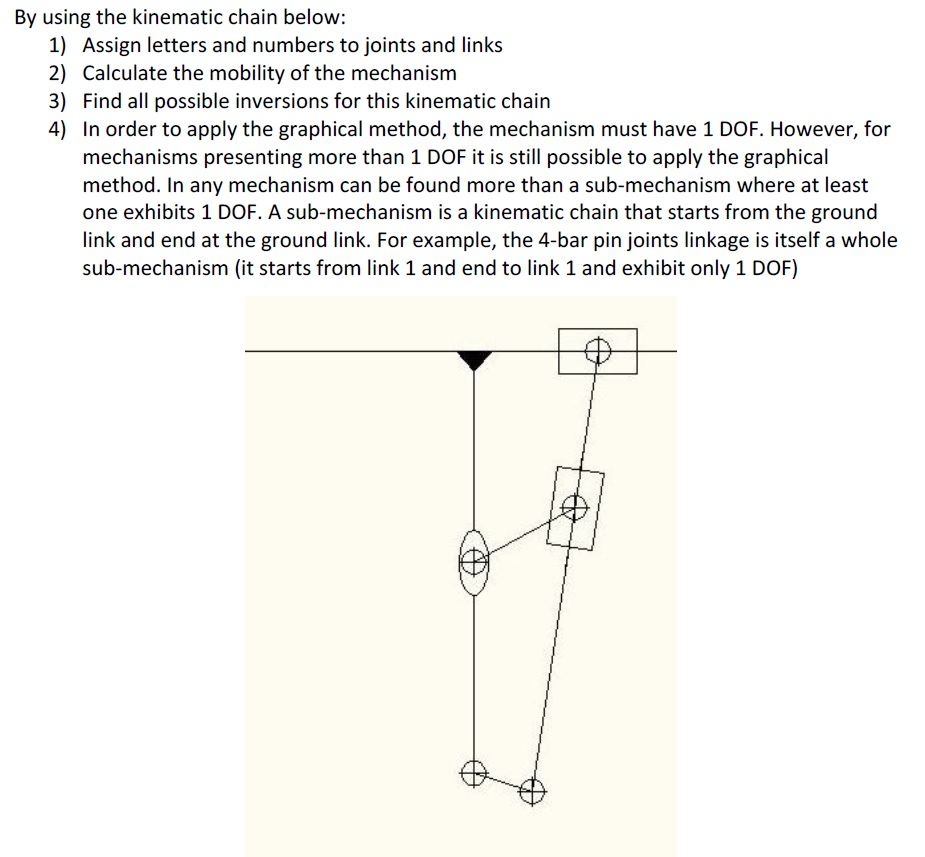 By using the kinematic chain below:
1) Assign letters and numbers to joints and links
2) Calculate the mobility of the mechanism
3) Find all possible inversions for this kinematic chain
4) In order to apply the graphical method, the mechanism must have 1 DOF. However, for mechanisms presenting more than 1 DOF it is still possible to apply the graphical method. In any mechanism can be found more than a sub-mechanism where at least one exhibits 1 DOF. A sub-mechanism is a kinematic chain that starts from the ground link and end at the ground link. For example, the 4-bar pin joints linkage is itself a whole sub-mechanism (it starts from link 1 and end to link 1 and exhibit only 1 DOF)