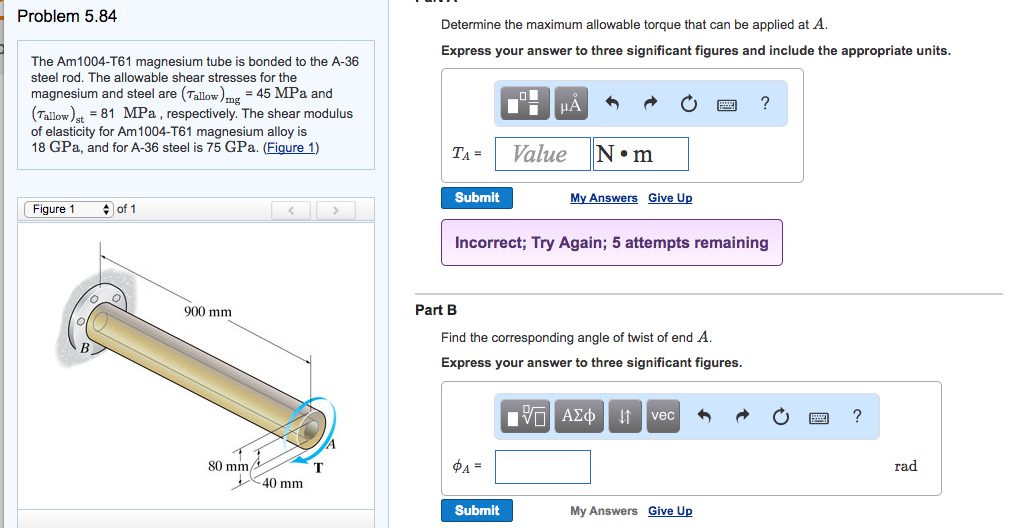 Problem 5.84

The Am1004-T61 magnesium tube is bonded to the A-36 steel rod. The allowable shear stresses for the magnesium and steel are $(\tau_{allow})_{mg}$ = 45 MPa and $(\tau_{allow})_{st}$ = 81 MPa , respectively. The shear modulus of elasticity for Am1004-T61 magnesium alloy is 18 GPa, and for A-36 steel is 75 GPa. (Figure 1)

Figure 1 of 1

900 mm
B
A
T
80 mm
40 mm

Determine the maximum allowable torque that can be applied at $A$.

Express your answer to three significant figures and include the appropriate units.

μÅ ?

$T_A$ = Value N • m

Submit My Answers Give Up

Incorrect; Try Again; 5 attempts remaining

Part B

Find the corresponding angle of twist of end $A$.

Express your answer to three significant figures.

ΑΣφ vec ?

$\phi_A$ = rad

Submit My Answers Give Up