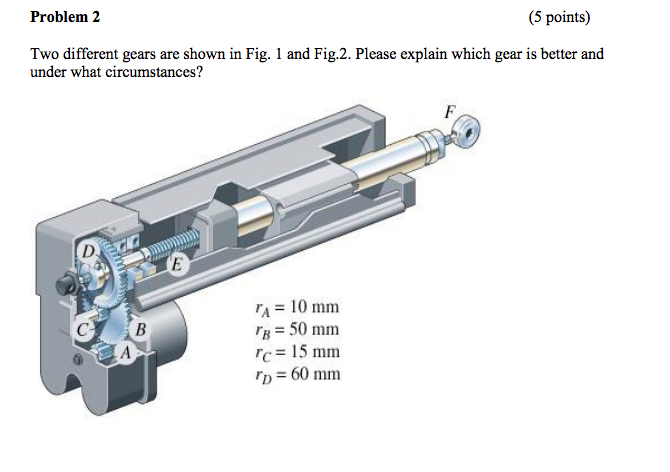 Problem 2

(5 points)

Two different gears are shown in Fig. 1 and Fig.2. Please explain which gear is better and under what circumstances?

F

D

E

C

B

A

$r_A = 10$ mm
$r_B = 50$ mm
$r_C = 15$ mm
$r_D = 60$ mm