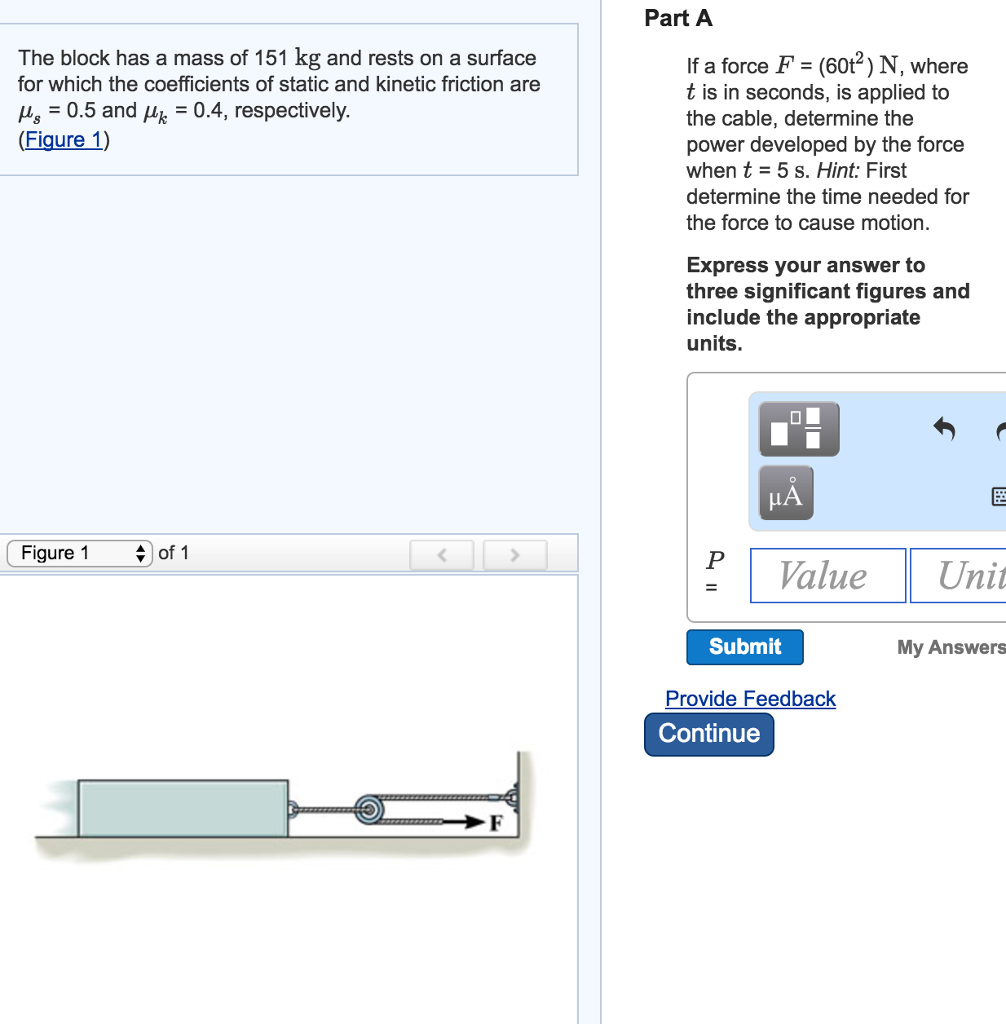 The block has a mass of 151 kg and rests on a surface for which the coefficients of static and kinetic friction are $\mu_s$ = 0.5 and $\mu_k$ = 0.4, respectively.
(Figure 1)

Figure 1 of 1

F

Part A

If a force $F$ = (60t$^2$) N, where $t$ is in seconds, is applied to the cable, determine the power developed by the force when $t$ = 5 s. Hint: First determine the time needed for the force to cause motion.

Express your answer to three significant figures and include the appropriate units.

μÅ

$P$ =

Value

Unit

Submit

My Answers

Provide Feedback

Continue