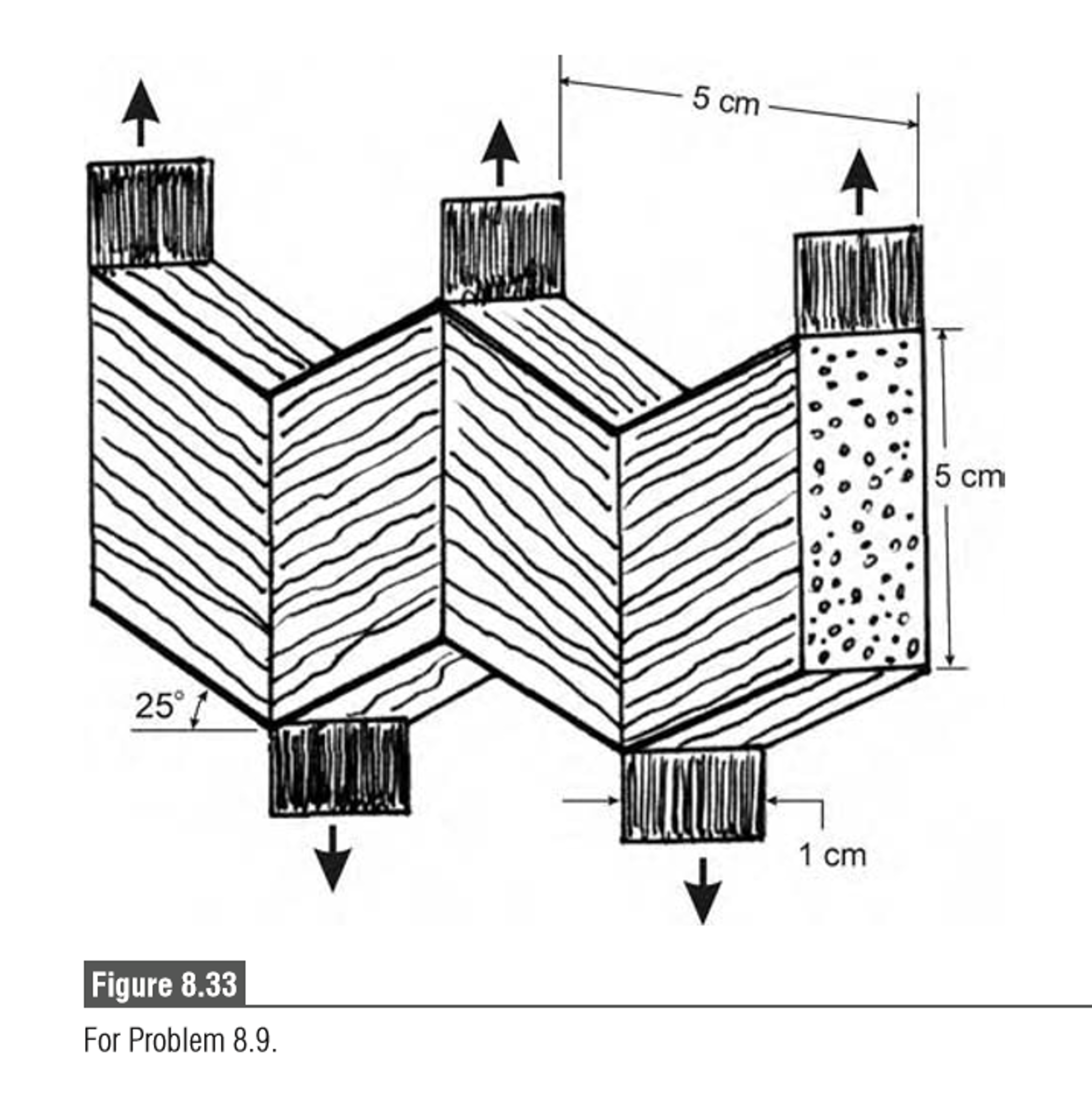 5 cm

5 cm

25°

1 cm

Figure 8.33

For Problem 8.9.