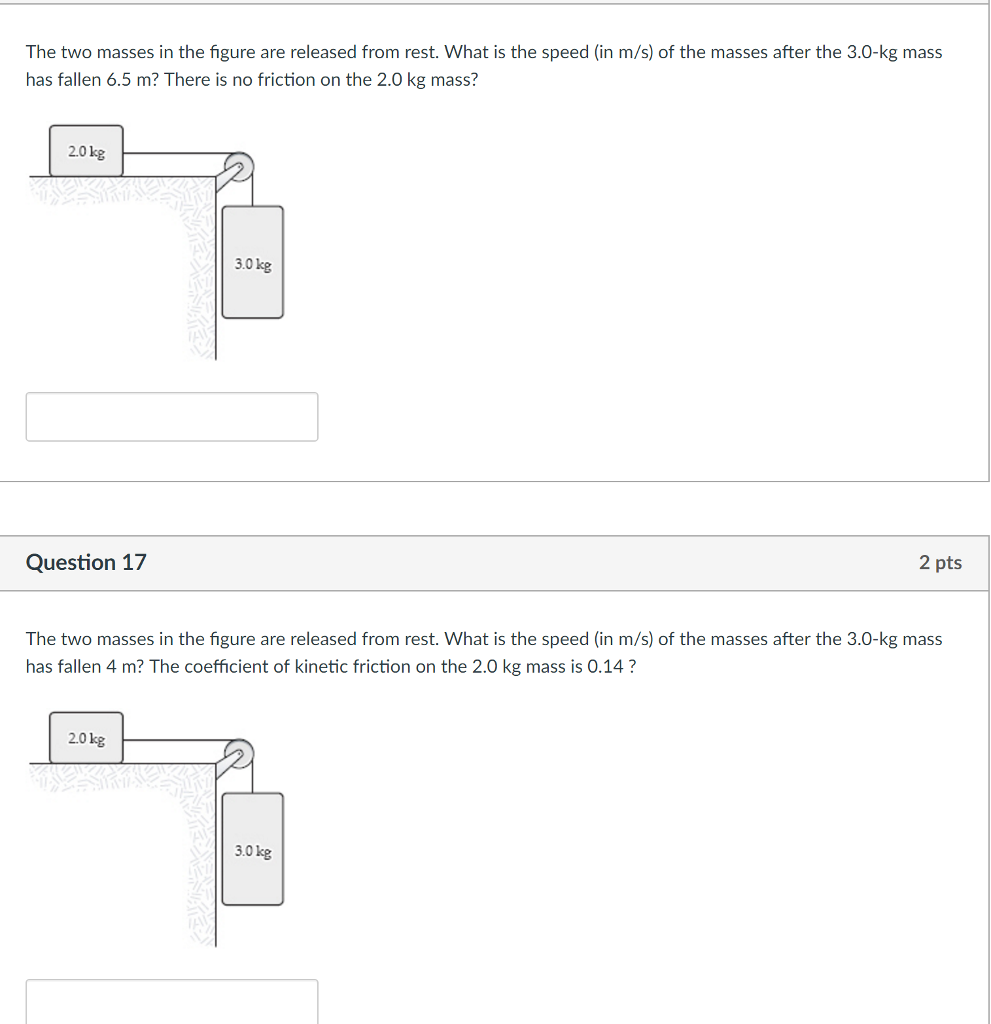 The two masses in the figure are released from rest. What is the speed (in m/s) of the masses after the 3.0-kg mass has fallen 6.5 m? There is no friction on the 2.0 kg mass?

2.0 kg

3.0 kg

Question 17

2 pts

The two masses in the figure are released from rest. What is the speed (in m/s) of the masses after the 3.0-kg mass has fallen 4 m? The coefficient of kinetic friction on the 2.0 kg mass is 0.14 ?

2.0 kg

3.0 kg