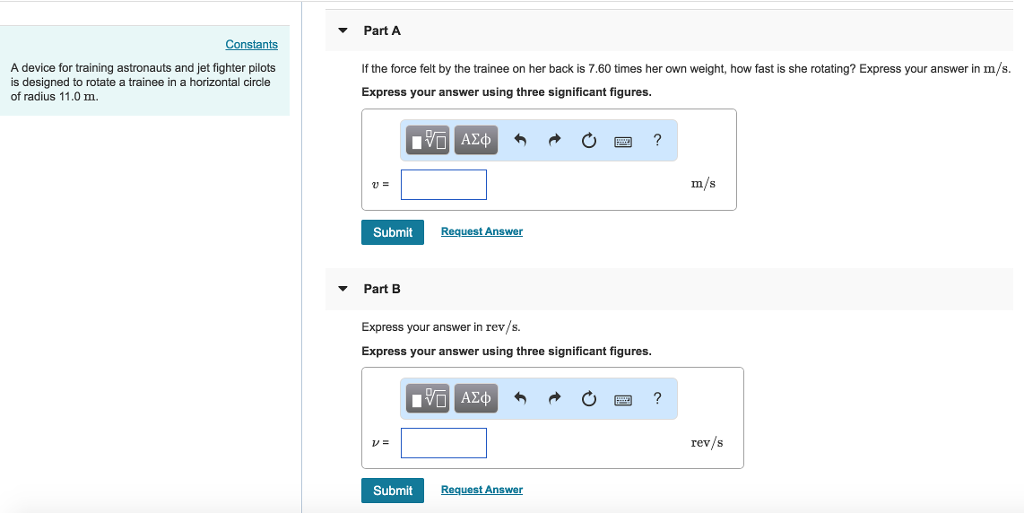 Constants

A device for training astronauts and jet fighter pilots is designed to rotate a trainee in a horizontal circle of radius 11.0 $m$.

Part A

If the force felt by the trainee on her back is 7.60 times her own weight, how fast is she rotating? Express your answer in $m/s$.

Express your answer using three significant figures.

ΑΣφ ?

$v$ = 

$m/s$

Submit Request Answer

Part B

Express your answer in $rev/s$.

Express your answer using three significant figures.

ΑΣφ ?

$\nu$ = 

$rev/s$

Submit Request Answer