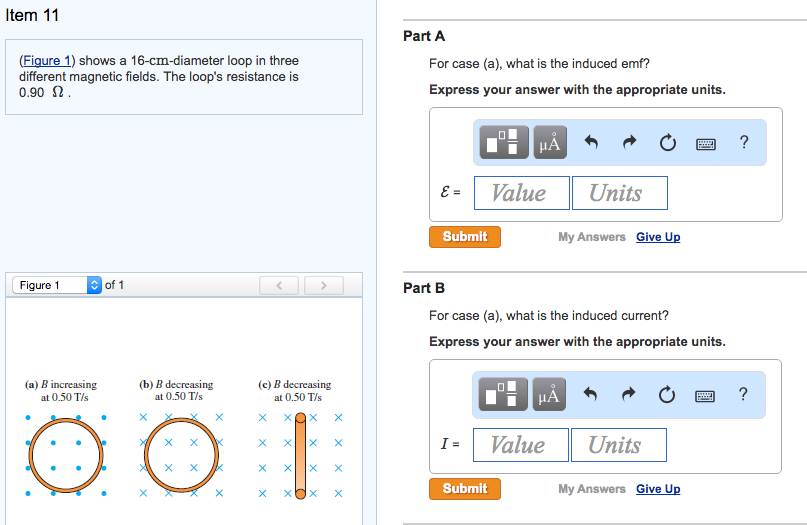 Item 11

(Figure 1) shows a 16-cm-diameter loop in three different magnetic fields. The loop's resistance is 0.90 $\Omega$ .

Figure 1 of 1

(a) $B$ increasing at 0.50 T/s

(b) $B$ decreasing at 0.50 T/s

(c) $B$ decreasing at 0.50 T/s

Part A

For case (a), what is the induced emf?

Express your answer with the appropriate units.

μÅ ?

$\mathcal{E}$ = Value Units

Submit

My Answers Give Up

Part B

For case (a), what is the induced current?

Express your answer with the appropriate units.

μÅ ?

$I$ = Value Units

Submit

My Answers Give Up