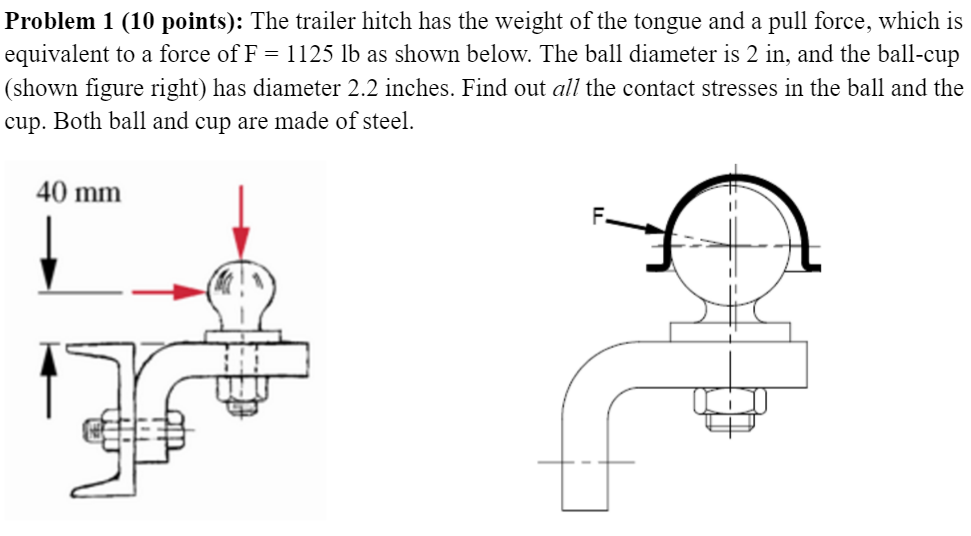 **Problem 1 (10 points):** The trailer hitch has the weight of the tongue and a pull force, which is equivalent to a force of F = 1125 lb as shown below. The ball diameter is 2 in, and the ball-cup (shown figure right) has diameter 2.2 inches. Find out *all* the contact stresses in the ball and the cup. Both ball and cup are made of steel.

40 mm

F