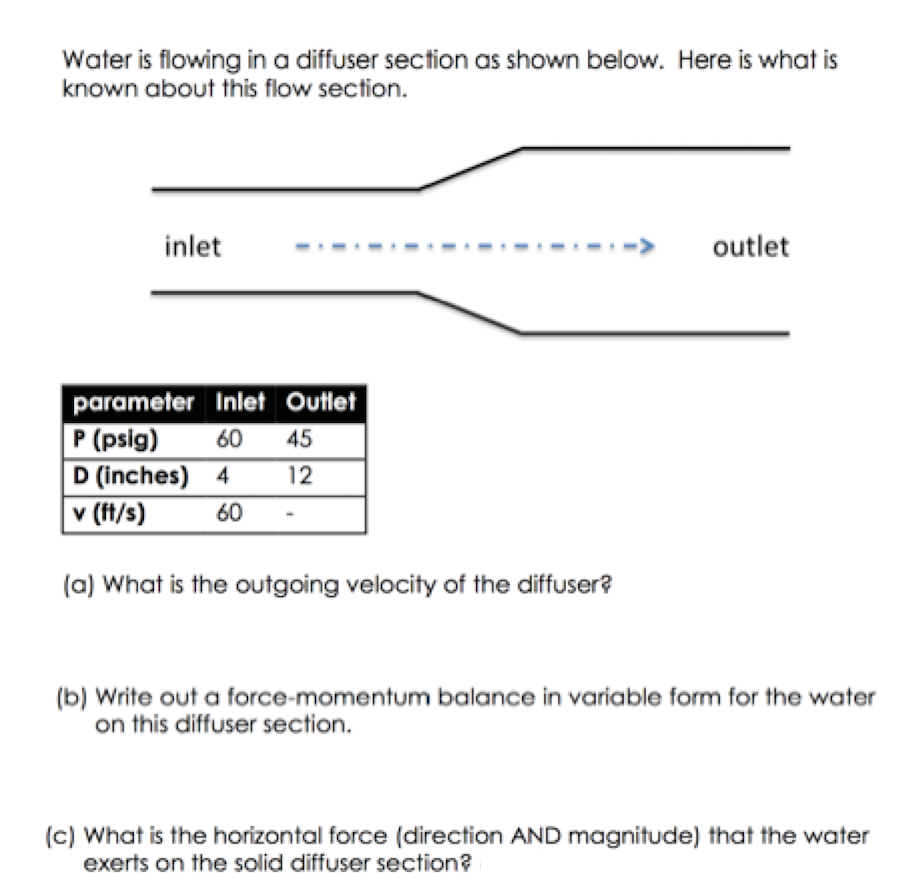 Water is flowing in a diffuser section as shown below. Here is what is known about this flow section.

inlet

outlet

| parameter | Inlet | Outlet |
|---|---|---|
| P (psig) | 60 | 45 |
| D (inches) | 4 | 12 |
| v (ft/s) | 60 | - |

(a) What is the outgoing velocity of the diffuser?

(b) Write out a force-momentum balance in variable form for the water on this diffuser section.

(c) What is the horizontal force (direction AND magnitude) that the water exerts on the solid diffuser section?