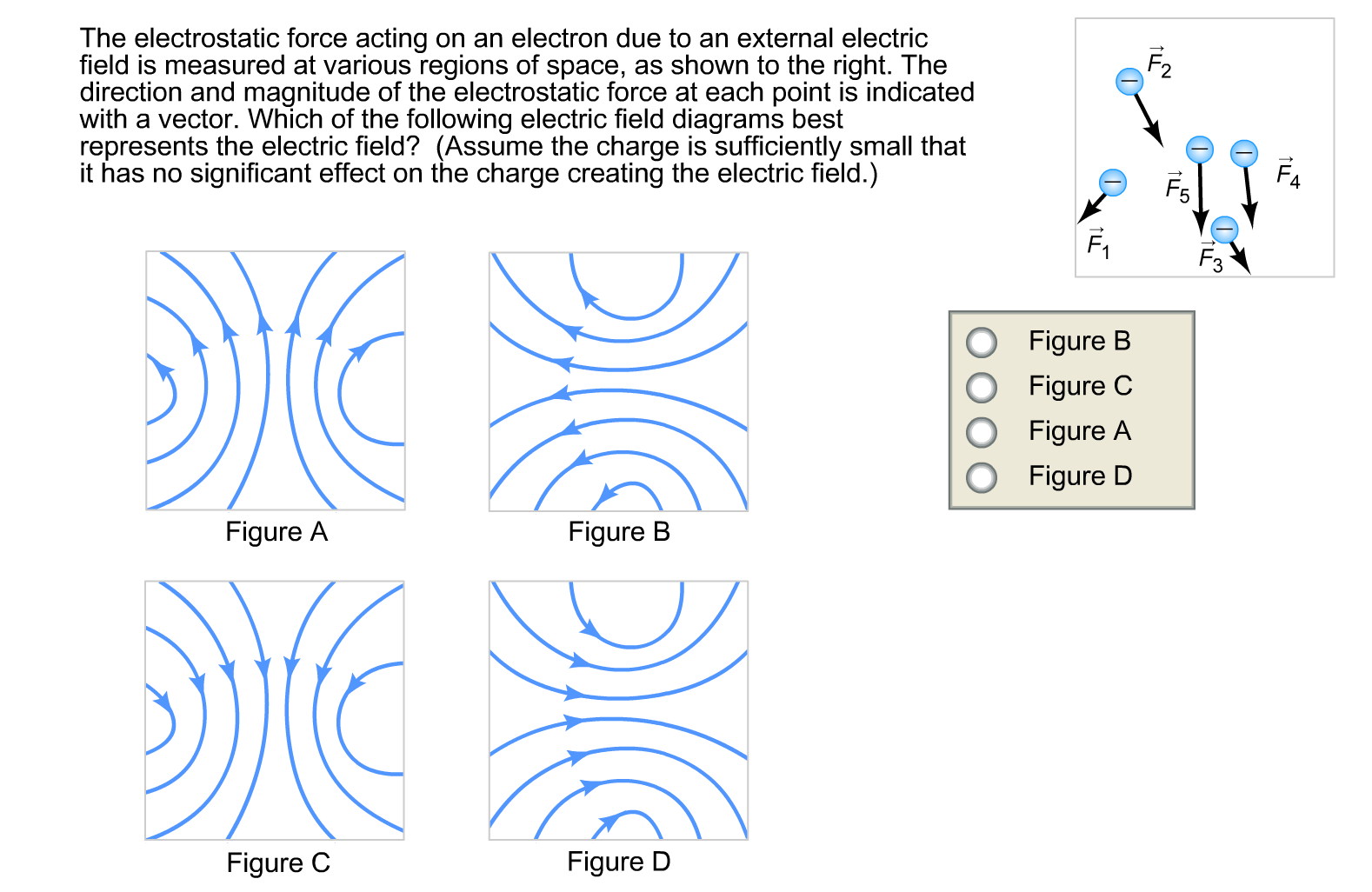 The electrostatic force acting on an electron due to an external electric field is measured at various regions of space, as shown to the right. The direction and magnitude of the electrostatic force at each point is indicated with a vector. Which of the following electric field diagrams best represents the electric field? (Assume the charge is sufficiently small that it has no significant effect on the charge creating the electric field.)

$\vec{F}_2$ $\vec{F}_5$ $\vec{F}_4$ $\vec{F}_1$ $\vec{F}_3$

Figure A

Figure B

Figure C

Figure D

Figure B
Figure C
Figure A
Figure D