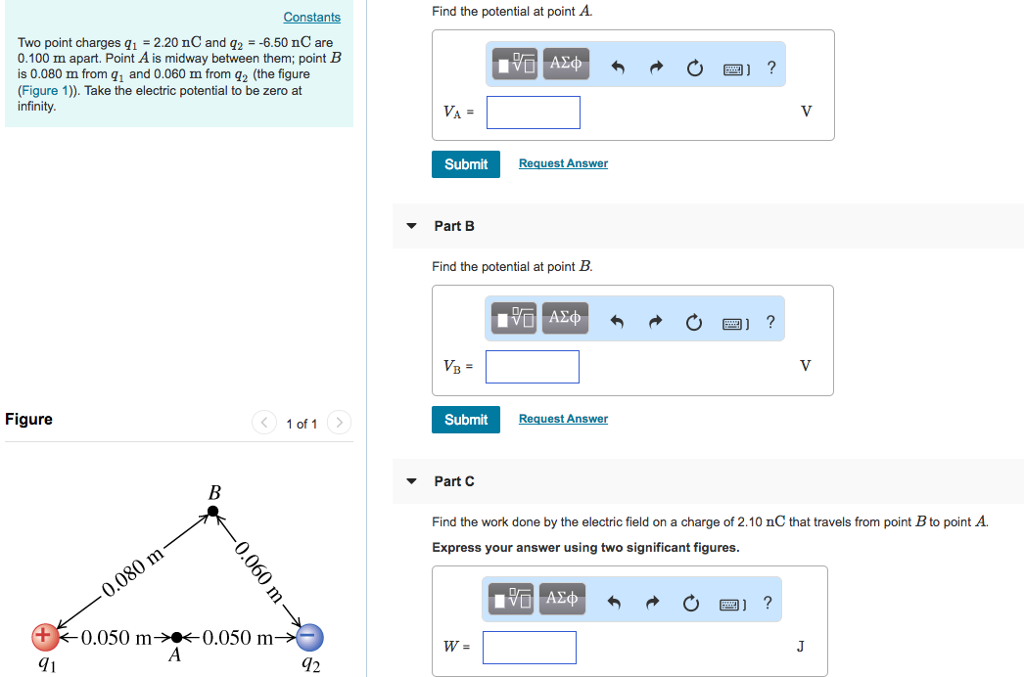 Constants

Two point charges $q_1$ = 2.20 nC and $q_2$ = -6.50 nC are 0.100 m apart. Point $A$ is midway between them; point $B$ is 0.080 m from $q_1$ and 0.060 m from $q_2$ (the figure (Figure 1)). Take the electric potential to be zero at infinity.

Figure

1 of 1

$B$

0.080 m

0.060 m

0.050 m 0.050 m

$A$

$q_1$

$q_2$

Find the potential at point $A$.

ΑΣφ ?

$V_A$ = V

Submit Request Answer

Part B

Find the potential at point $B$.

ΑΣφ ?

$V_B$ = V

Submit Request Answer

Part C

Find the work done by the electric field on a charge of 2.10 nC that travels from point $B$ to point $A$.

Express your answer using two significant figures.

ΑΣφ ?

$W$ = J