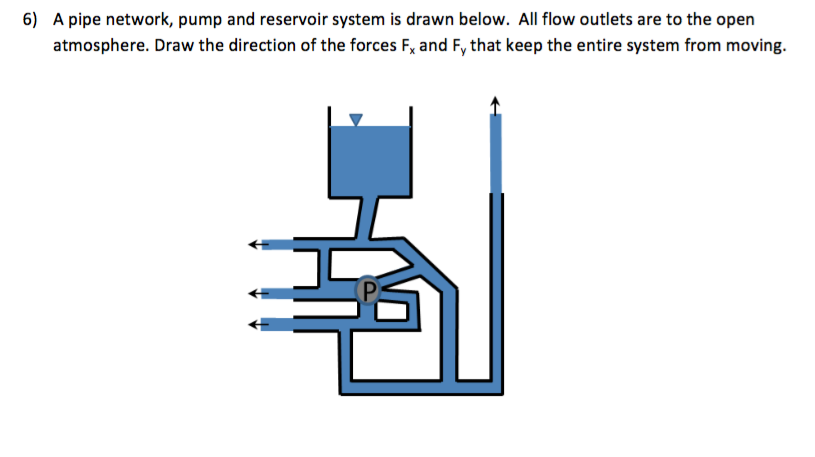 6) A pipe network, pump and reservoir system is drawn below. All flow outlets are to the open atmosphere. Draw the direction of the forces $F_x$ and $F_y$ that keep the entire system from moving.

P