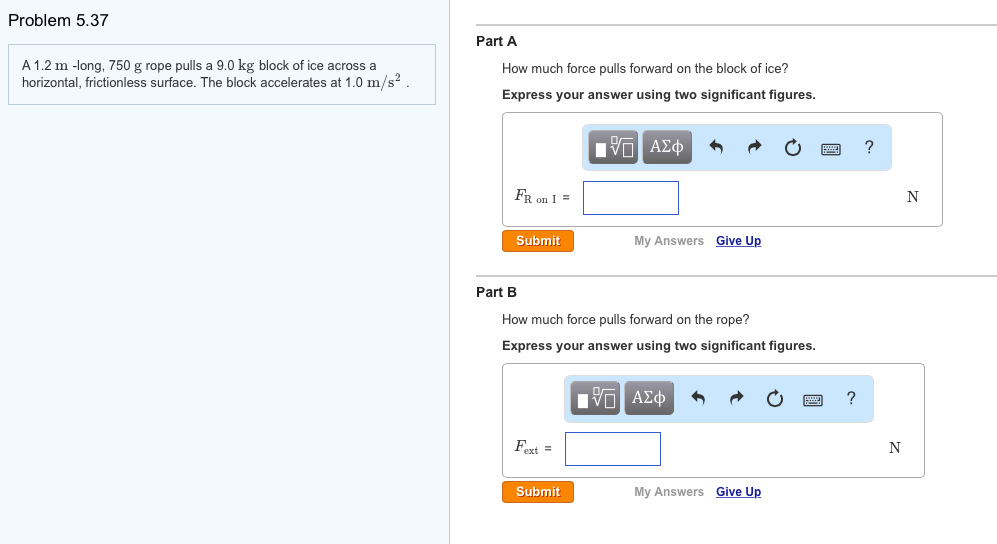 Problem 5.37

A 1.2 m -long, 750 g rope pulls a 9.0 kg block of ice across a horizontal, frictionless surface. The block accelerates at 1.0 $m/s^2$ .

Part A

How much force pulls forward on the block of ice?

Express your answer using two significant figures.

ΑΣφ ?

$F_{R\ on\ I}$ =

N

Submit

My Answers Give Up

Part B

How much force pulls forward on the rope?

Express your answer using two significant figures.

ΑΣφ ?

$F_{ext}$ =

N

Submit

My Answers Give Up