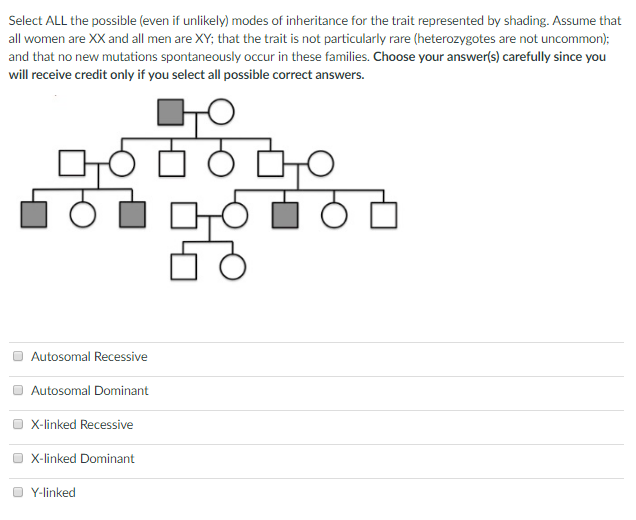 Select ALL the possible (even if unlikely) modes of inheritance for the trait represented by shading. Assume that all women are XX and all men are XY; that the trait is not particularly rare (heterozygotes are not uncommon); and that no new mutations spontaneously occur in these families. Choose your answer(s) carefully since you will receive credit only if you select all possible correct answers.

Autosomal Recessive

Autosomal Dominant

X-linked Recessive

X-linked Dominant

Y-linked