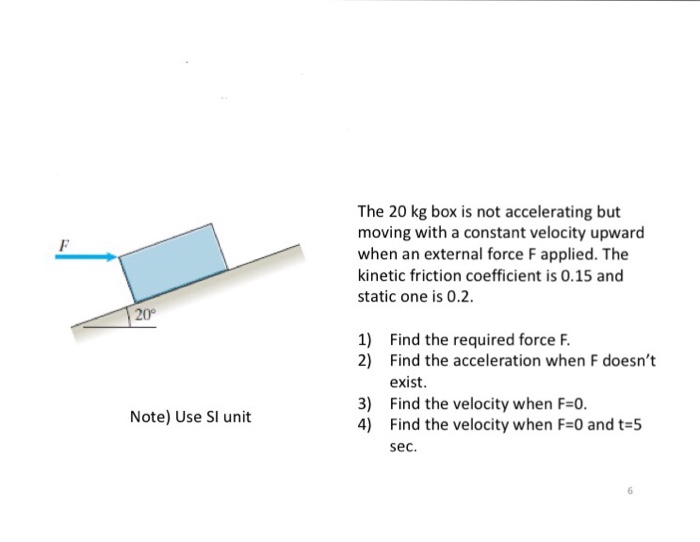 $F$

$20°$

Note) Use SI unit

The 20 kg box is not accelerating but moving with a constant velocity upward when an external force F applied. The kinetic friction coefficient is 0.15 and static one is 0.2.

1) Find the required force F.
2) Find the acceleration when F doesn't exist.
3) Find the velocity when F=0.
4) Find the velocity when F=0 and t=5 sec.

6