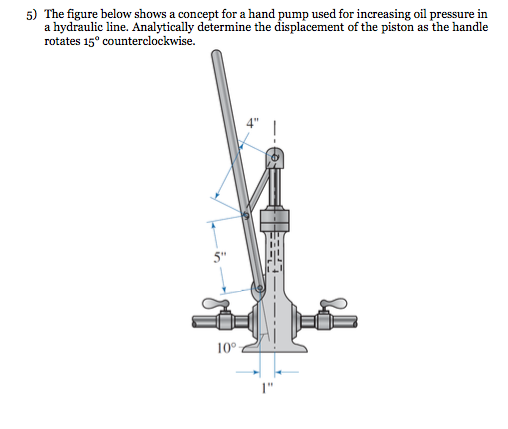 5) The figure below shows a concept for a hand pump used for increasing oil pressure in a hydraulic line. Analytically determine the displacement of the piston as the handle rotates 15° counterclockwise.

4"

5"

10°

1"