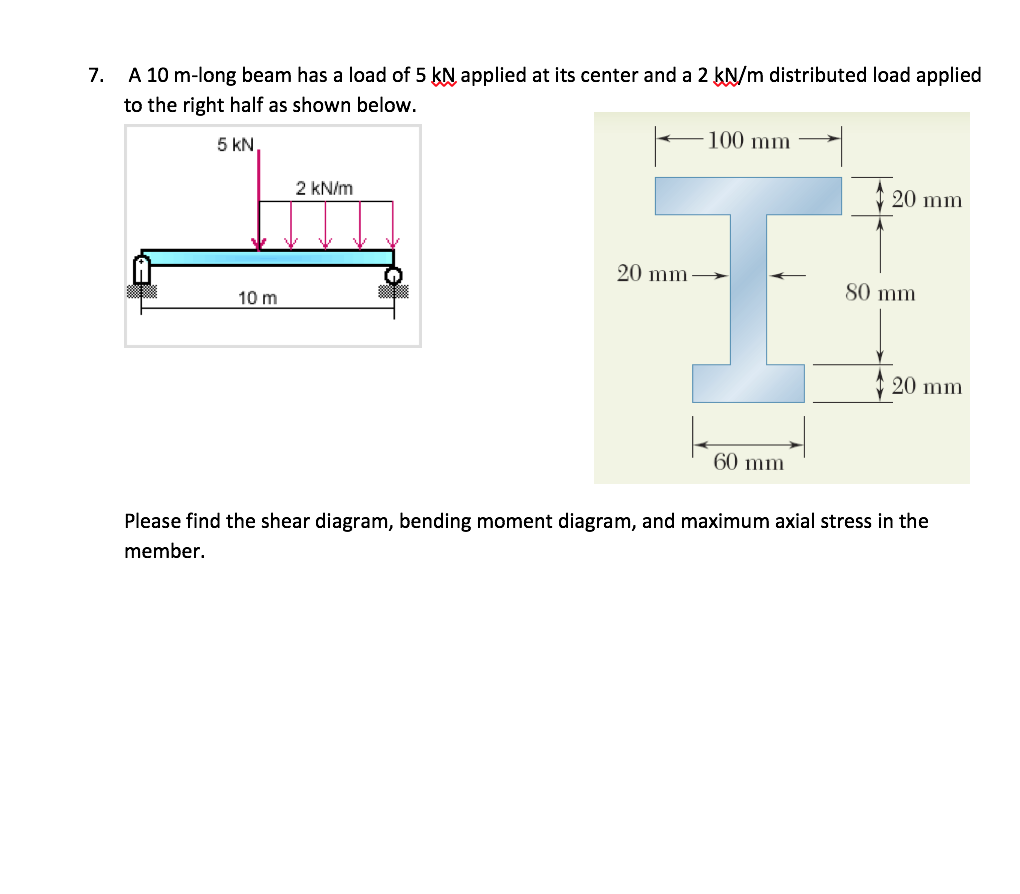 7. A 10 m-long beam has a load of 5 kN applied at its center and a 2 kN/m distributed load applied to the right half as shown below.

5 kN

2 kN/m

10 m

100 mm

20 mm

20 mm

80 mm

20 mm

60 mm

Please find the shear diagram, bending moment diagram, and maximum axial stress in the member.