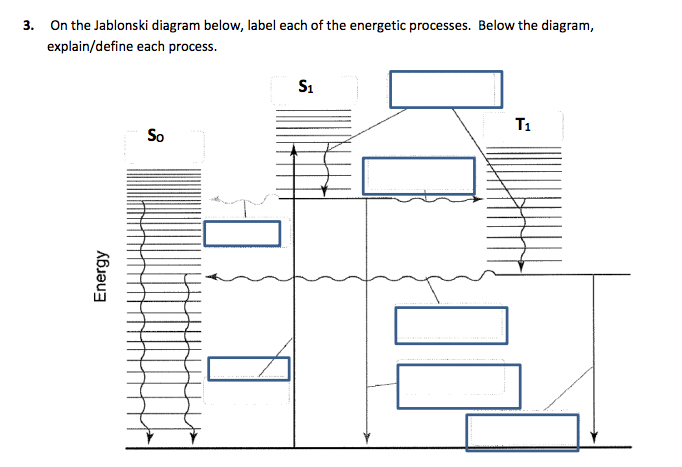 3. On the Jablonski diagram below, label each of the energetic processes. Below the diagram, explain/define each process.

$S_1$

$T_1$

$S_0$

Energy