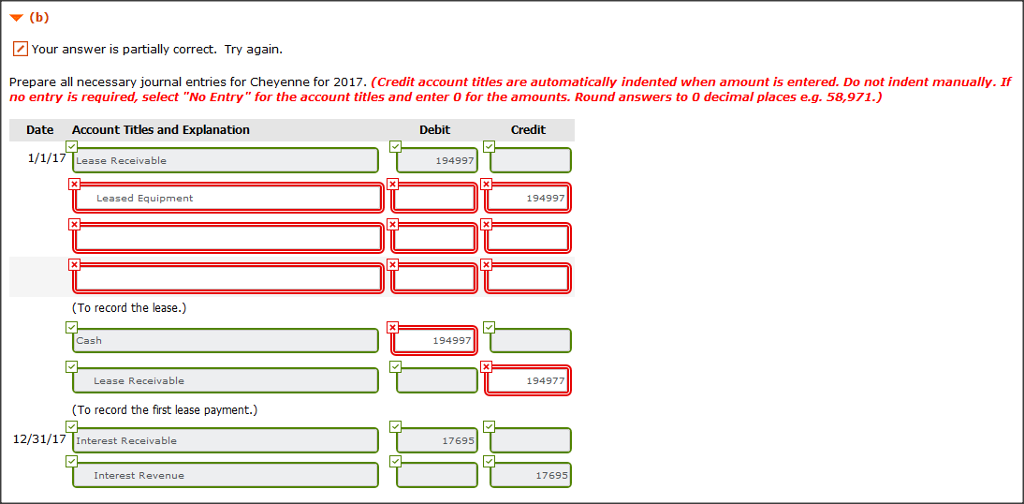 (b)

Your answer is partially correct. Try again.

Prepare all necessary journal entries for Cheyenne for 2017. (Credit account titles are automatically indented when amount is entered. Do not indent manually. If no entry is required, select "No Entry" for the account titles and enter 0 for the amounts. Round answers to 0 decimal places e.g. 58,971.)

| Date | Account Titles and Explanation | Debit | Credit |
|---|---|---|---|
| 1/1/17 | Lease Receivable | 194997 | |
| | Leased Equipment | | 194997 |
| | | | |
| | | | |
| | (To record the lease.) | | |
| | Cash | 194997 | |
| | Lease Receivable | | 194977 |
| | (To record the first lease payment.) | | |
| 12/31/17 | Interest Receivable | 17695 | |
| | Interest Revenue | | 17695 |