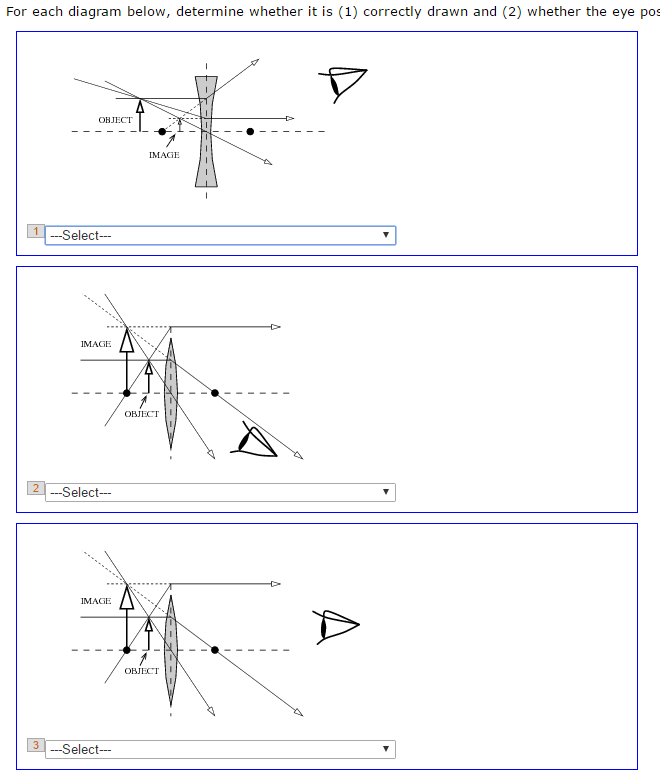 For each diagram below, determine whether it is (1) correctly drawn and (2) whether the eye pos

OBJECT

IMAGE

1 ---Select---

IMAGE

OBJECT

2 ---Select---

IMAGE

OBJECT

3 ---Select---