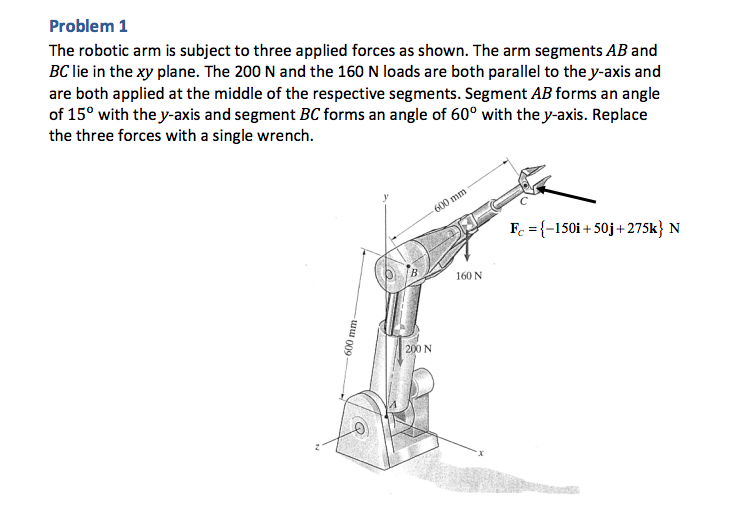 Problem 1

The robotic arm is subject to three applied forces as shown. The arm segments $AB$ and $BC$ lie in the $xy$ plane. The 200 N and the 160 N loads are both parallel to the $y$-axis and are both applied at the middle of the respective segments. Segment $AB$ forms an angle of 15° with the $y$-axis and segment $BC$ forms an angle of 60° with the $y$-axis. Replace the three forces with a single wrench.

y

600 mm

C

$\mathbf{F}_C = \{-150\mathbf{i} + 50\mathbf{j} + 275\mathbf{k}\}$ N

B

160 N

600 mm

200 N

A

z

x