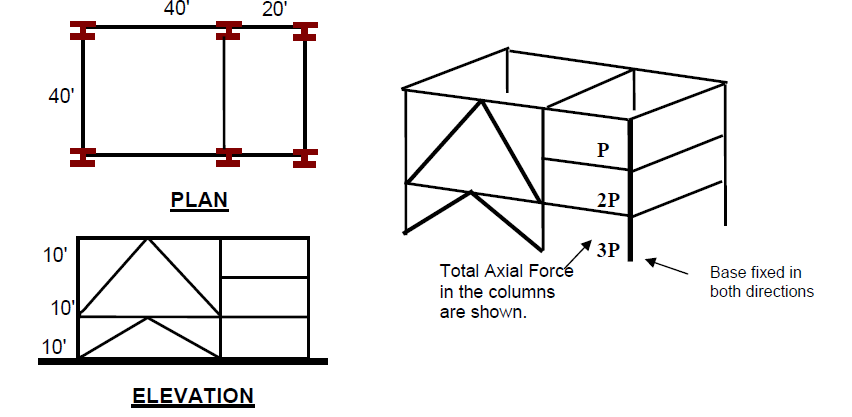 40'
20'
40'
PLAN

10'
10'
10'
ELEVATION

P
2P
3P
Total Axial Force in the columns are shown.
Base fixed in both directions