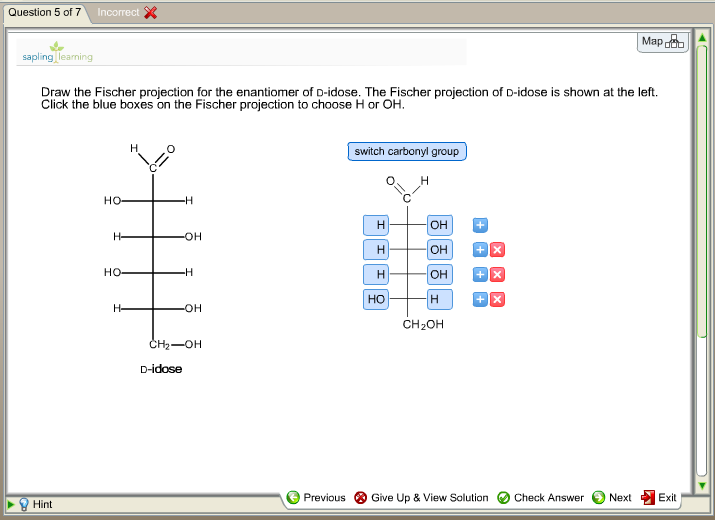 Question 5 of 7 Incorrect

Map

sapling learning

Draw the Fischer projection for the enantiomer of D-idose. The Fischer projection of D-idose is shown at the left. Click the blue boxes on the Fischer projection to choose H or OH.

H O
C
HO H
H OH
HO H
H OH
$CH_2$—OH
D-idose

switch carbonyl group

O H
C
H OH
H OH
H OH
HO H
$CH_2OH$

Hint

Previous Give Up & View Solution Check Answer Next Exit