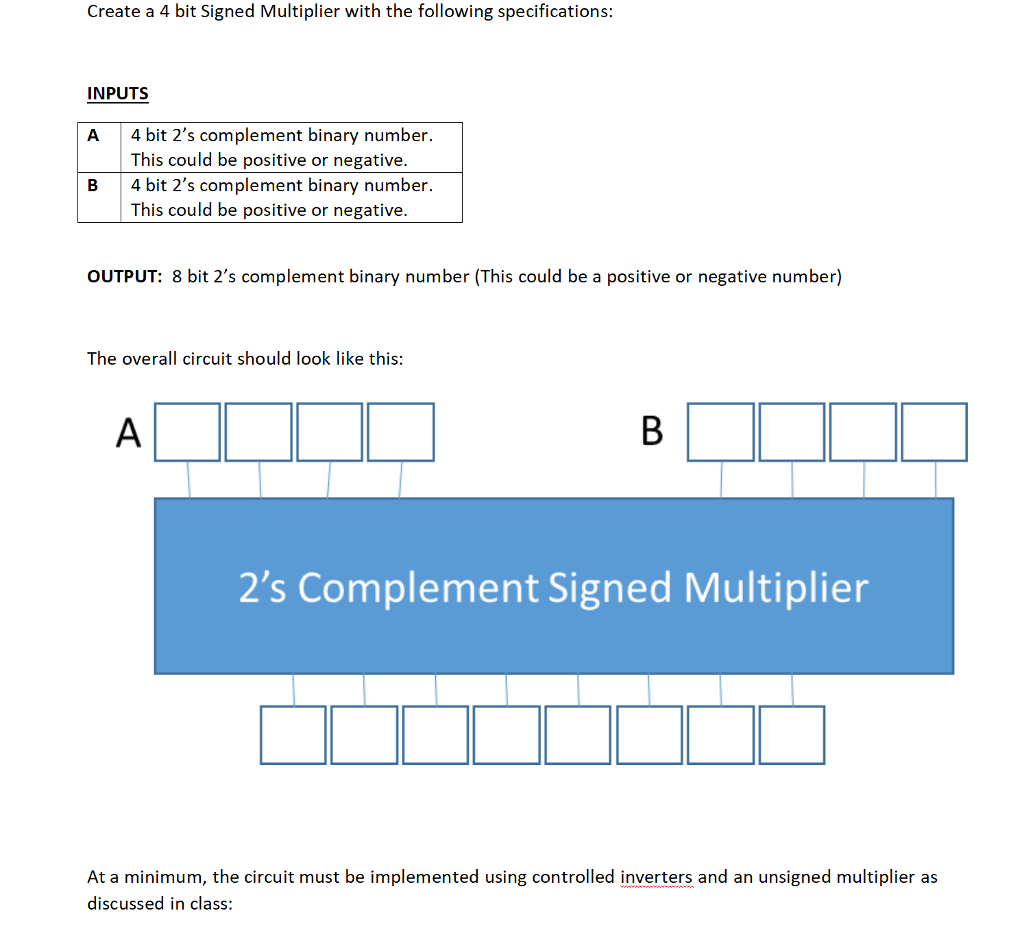 Create a 4 bit Signed Multiplier with the following specifications:

INPUTS

| A | 4 bit 2's complement binary number. This could be positive or negative. |
|---|---|
| B | 4 bit 2's complement binary number. This could be positive or negative. |

OUTPUT: 8 bit 2's complement binary number (This could be a positive or negative number)

The overall circuit should look like this:

A

B

2's Complement Signed Multiplier

At a minimum, the circuit must be implemented using controlled inverters and an unsigned multiplier as discussed in class: