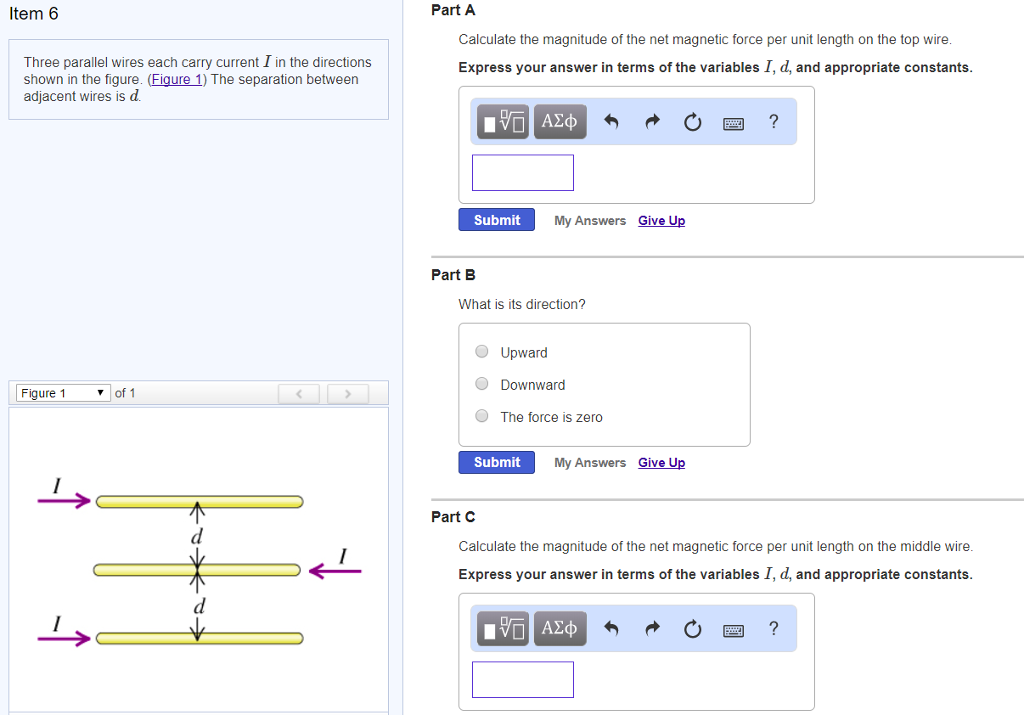 Item 6

Three parallel wires each carry current $I$ in the directions shown in the figure. (Figure 1) The separation between adjacent wires is $d$.

Figure 1 of 1

$I$

$d$

$I$

$d$

$I$

Part A

Calculate the magnitude of the net magnetic force per unit length on the top wire.

Express your answer in terms of the variables $I$, $d$, and appropriate constants.

ΑΣφ ?

Submit My Answers Give Up

Part B

What is its direction?

Upward

Downward

The force is zero

Submit My Answers Give Up

Part C

Calculate the magnitude of the net magnetic force per unit length on the middle wire.

Express your answer in terms of the variables $I$, $d$, and appropriate constants.

ΑΣφ ?