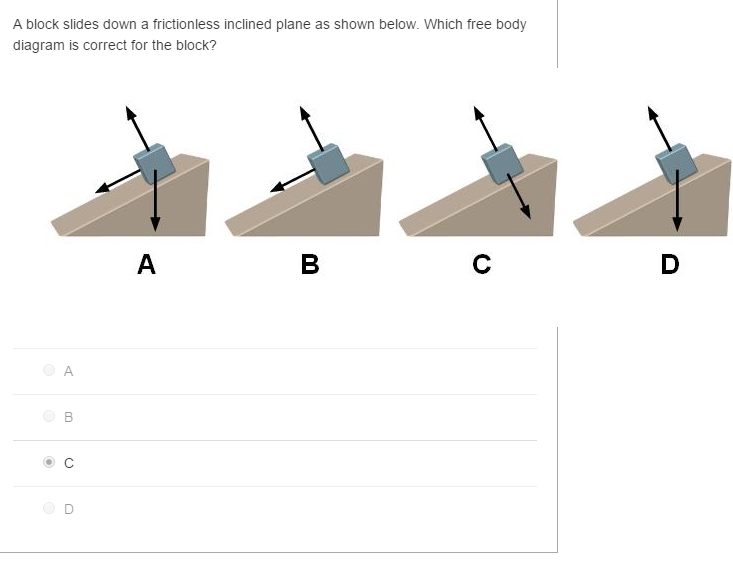 A block slides down a frictionless inclined plane as shown below. Which free body diagram is correct for the block?

A

B

C

D

A

B

C

D